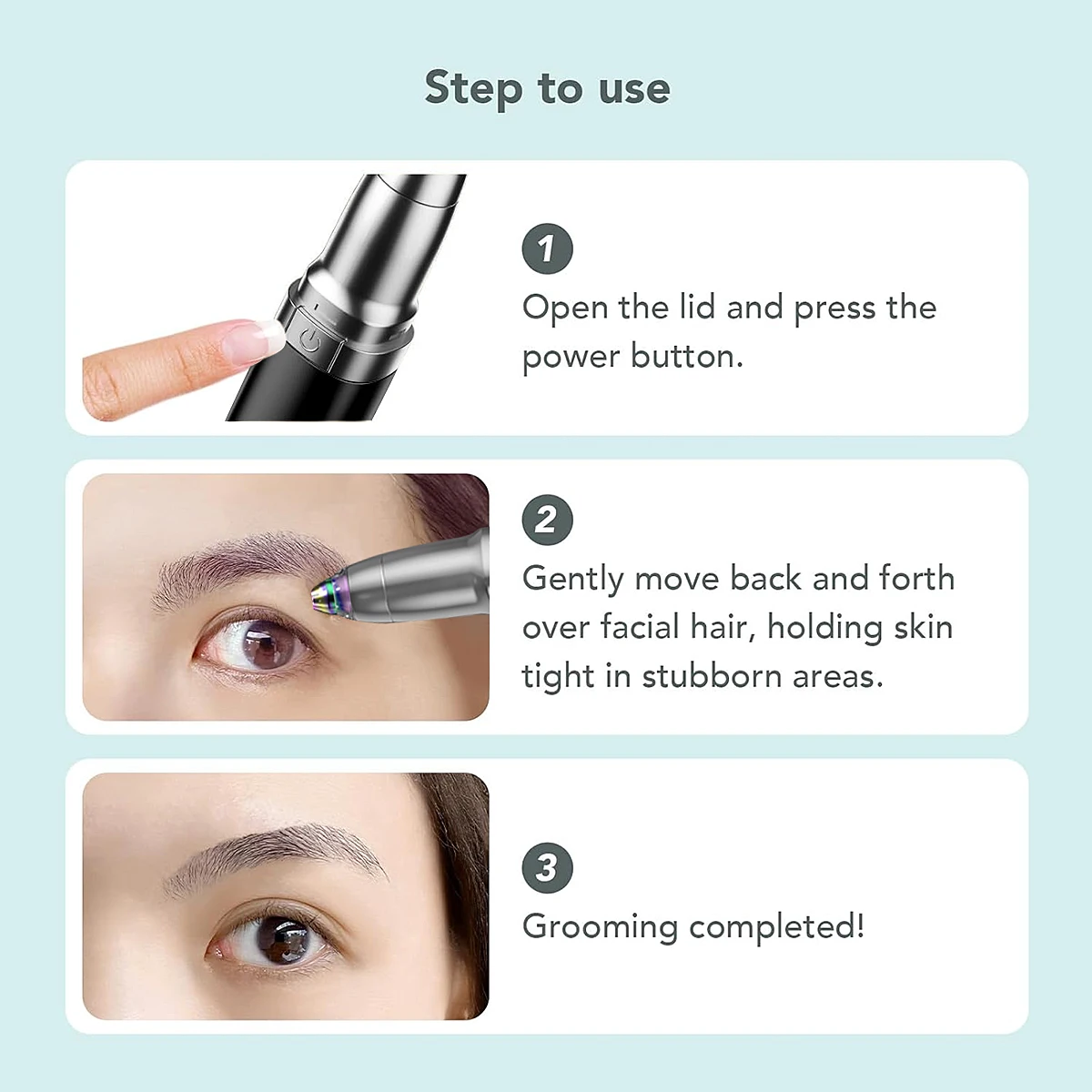 Step to use

1
Open the lid and press the power button.

2
Gently move back and forth over facial hair, holding skin tight in stubborn areas.

3
Grooming completed!