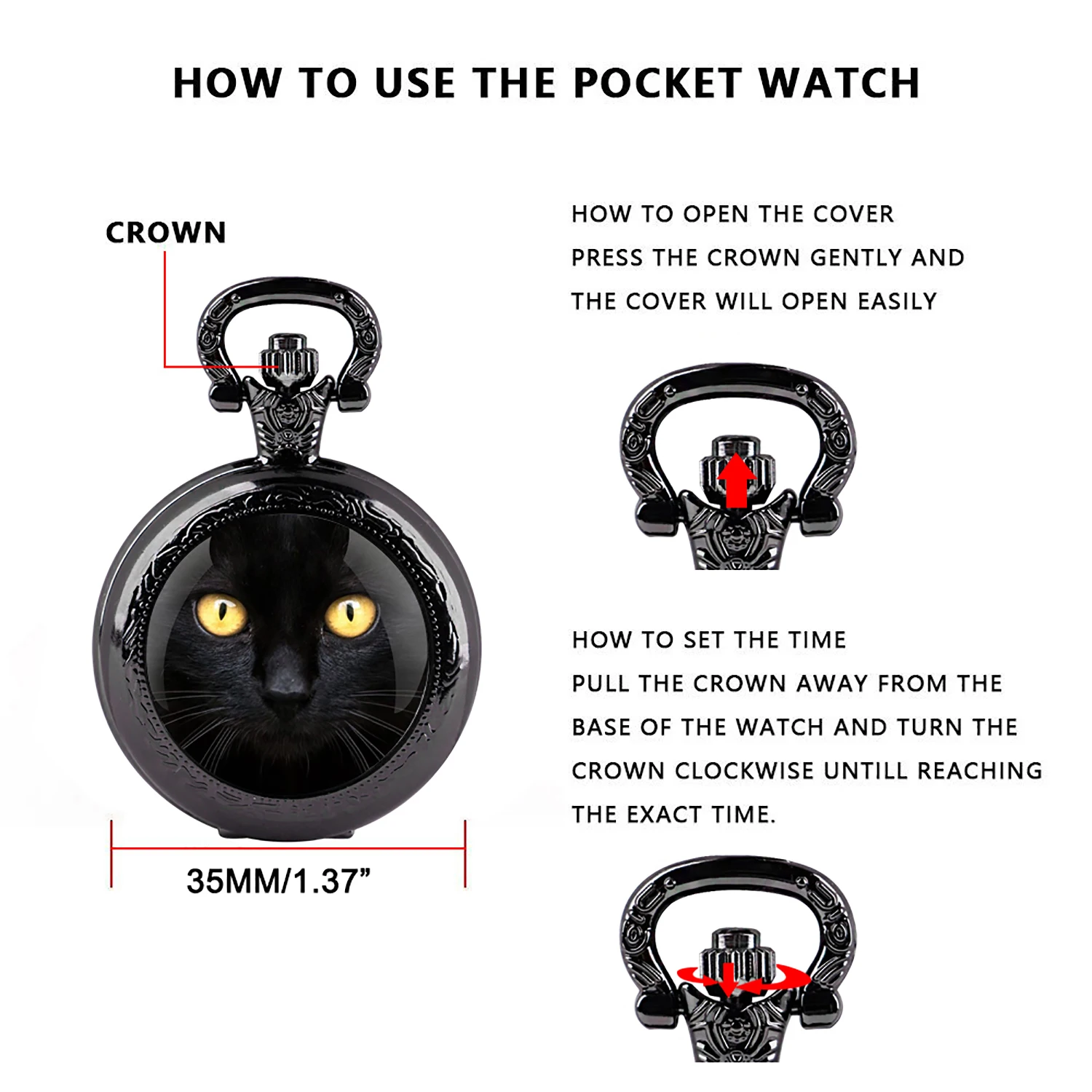 HOW TO USE THE POCKET WATCH

CROWN

35MM/1.37”

HOW TO OPEN THE COVER
PRESS THE CROWN GENTLY AND THE COVER WILL OPEN EASILY

HOW TO SET THE TIME
PULL THE CROWN AWAY FROM THE BASE OF THE WATCH AND TURN THE CROWN CLOCKWISE UNTILL REACHING THE EXACT TIME.