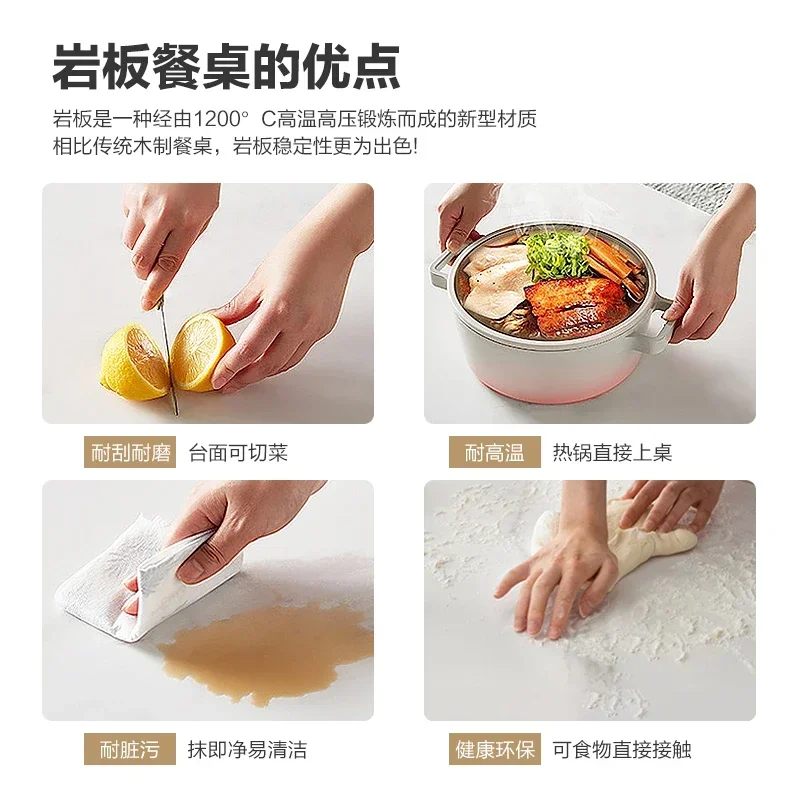 岩板餐桌的优点

岩板是一种经由1200° C高温高压锻炼而成的新型材质
相比传统木制餐桌，岩板稳定性更为出色!

耐刮耐磨 台面可切菜

耐高温 热锅直接上桌

耐脏污 抹即净易清洁

健康环保 可食物直接接触