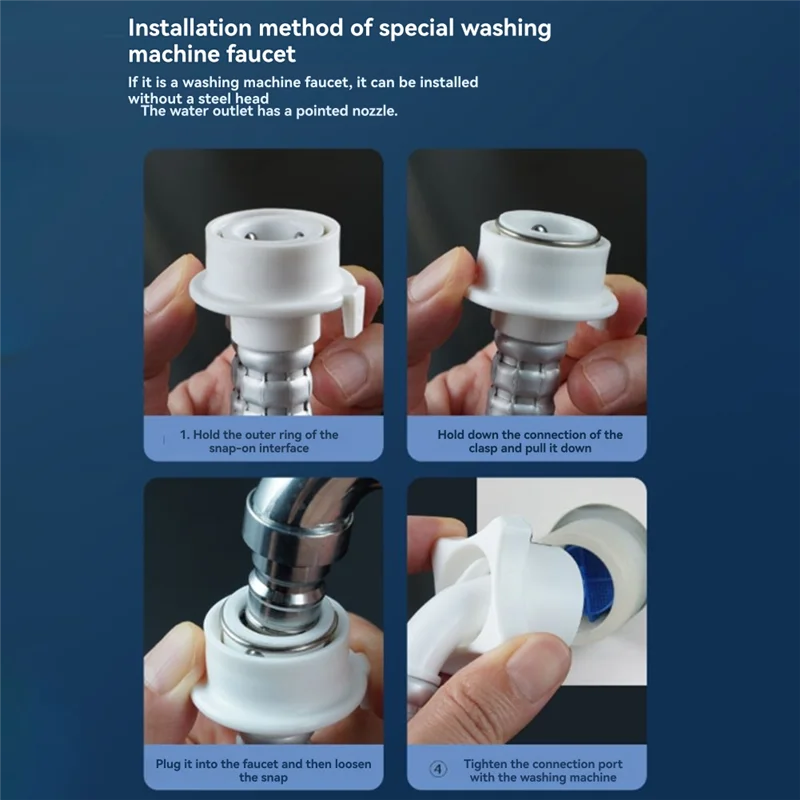 Installation method of special washing machine faucet

If it is a washing machine faucet, it can be installed without a steel head
The water outlet has a pointed nozzle.

1. Hold the outer ring of the snap-on interface

Hold down the connection of the clasp and pull it down

Plug it into the faucet and then loosen the snap

④ Tighten the connection port with the washing machine