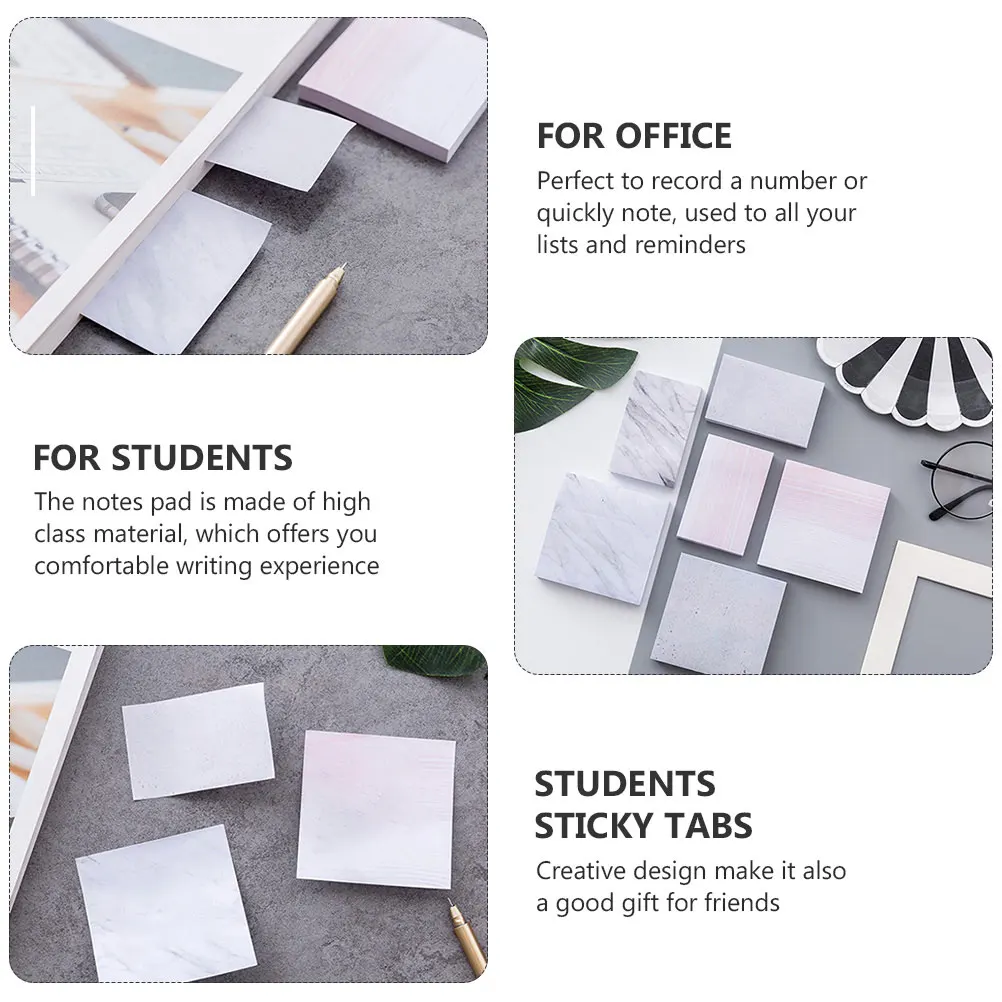 FOR OFFICE

Perfect to record a number or quickly note, used to all your lists and reminders

FOR STUDENTS

The notes pad is made of high class material, which offers you comfortable writing experience

STUDENTS STICKY TABS

Creative design make it also a good gift for friends