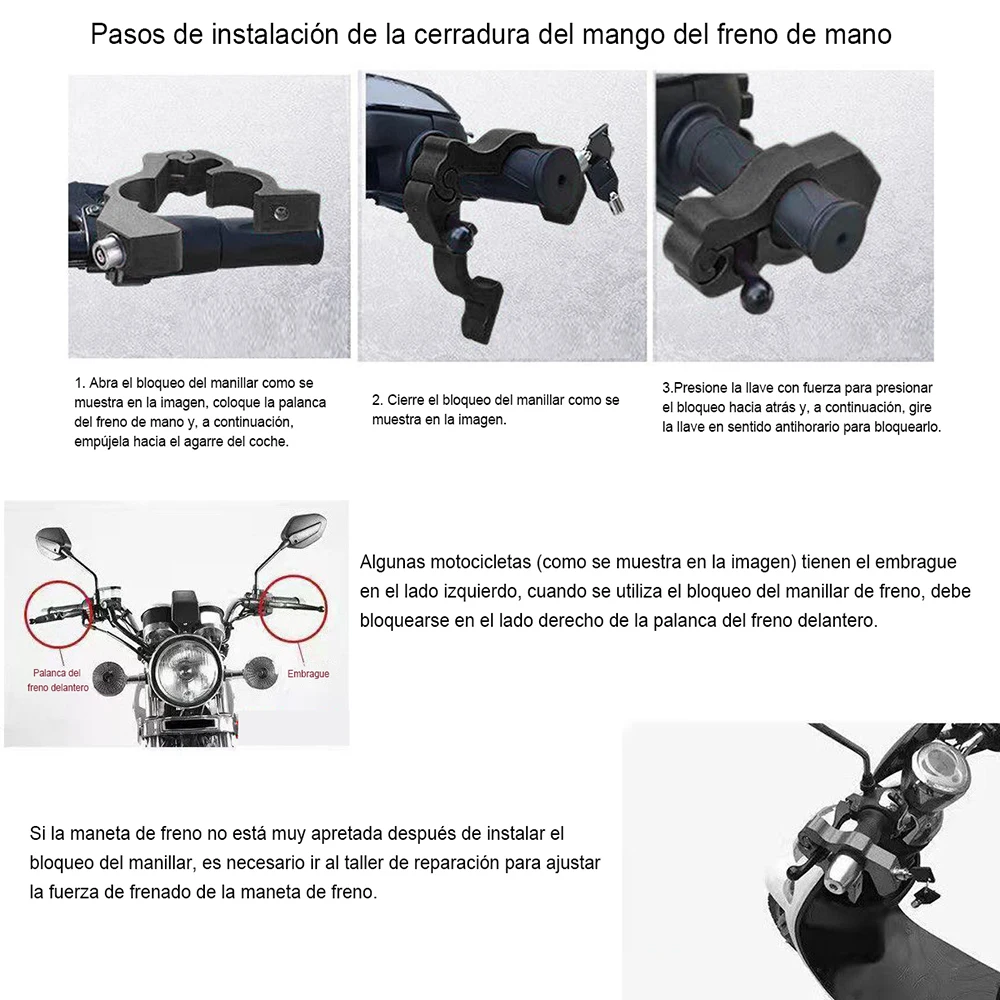 Pasos de instalación de la cerradura del mango del freno de mano

1. Abra el bloqueo del manillar como se muestra en la imagen, coloque la palanca del freno de mano y, a continuación, empújela hacia el agarre del coche.

2. Cierre el bloqueo del manillar como se muestra en la imagen.

3.Presione la llave con fuerza para presionar el bloqueo hacia atrás y, a continuación, gire la llave en sentido antihorario para bloquearlo.

Palanca del freno delantero

Embrague

Algunas motocicletas (como se muestra en la imagen) tienen el embrague en el lado izquierdo, cuando se utiliza el bloqueo del manillar de freno, debe bloquearse en el lado derecho de la palanca del freno delantero.

Si la maneta de freno no está muy apretada después de instalar el bloqueo del manillar, es necesario ir al taller de reparación para ajustar la fuerza de frenado de la maneta de freno.