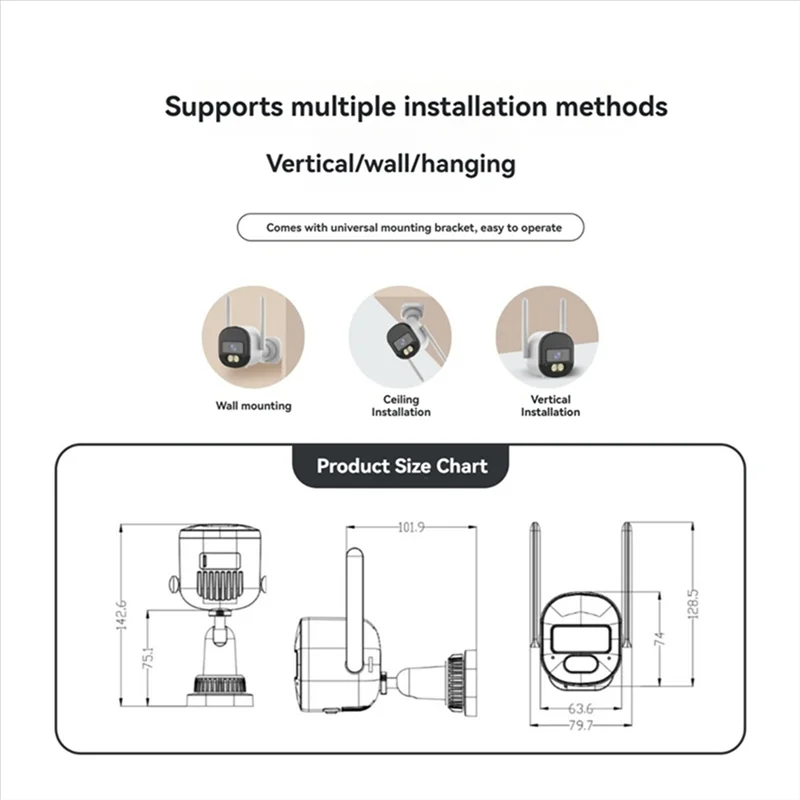 Supports multiple installation methods

Vertical/wall/hanging

Comes with universal mounting bracket, easy to operate

Wall mounting

Ceiling Installation

Vertical Installation

Product Size Chart

142.6

75.1

101.9

128.5

74

63.6

79.7