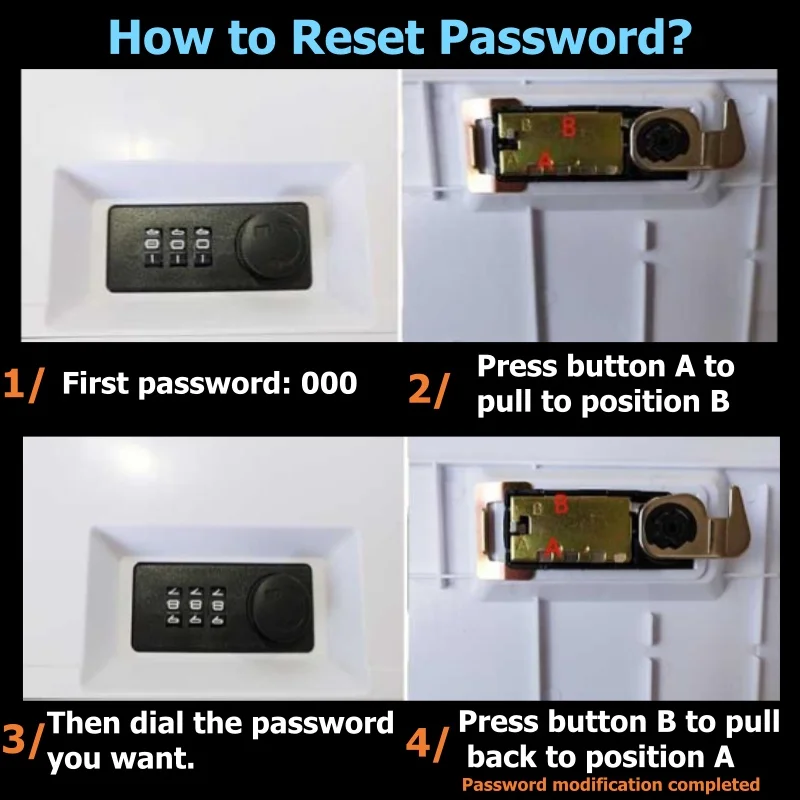 How to Reset Password?

B
A

1/ First password: 000

2/ Press button A to pull to position B

B
A

3/ Then dial the password you want.

4/ Press button B to pull back to position A

Password modification completed