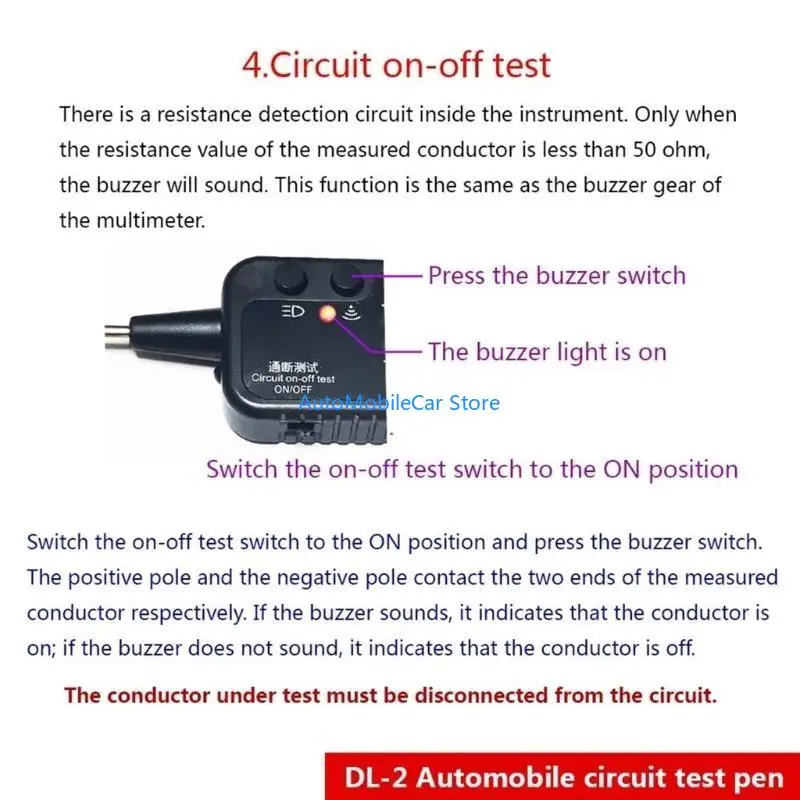 4.Circuit on-off test

There is a resistance detection circuit inside the instrument. Only when the resistance value of the measured conductor is less than 50 ohm, the buzzer will sound. This function is the same as the buzzer gear of the multimeter.

Press the buzzer switch

The buzzer light is on

通断测试
Circuit on-off test
ON/OFF

AutoMobileCar Store

Switch the on-off test switch to the ON position

Switch the on-off test switch to the ON position and press the buzzer switch. The positive pole and the negative pole contact the two ends of the measured conductor respectively. If the buzzer sounds, it indicates that the conductor is on; if the buzzer does not sound, it indicates that the conductor is off.

The conductor under test must be disconnected from the circuit.

DL-2 Automobile circuit test pen