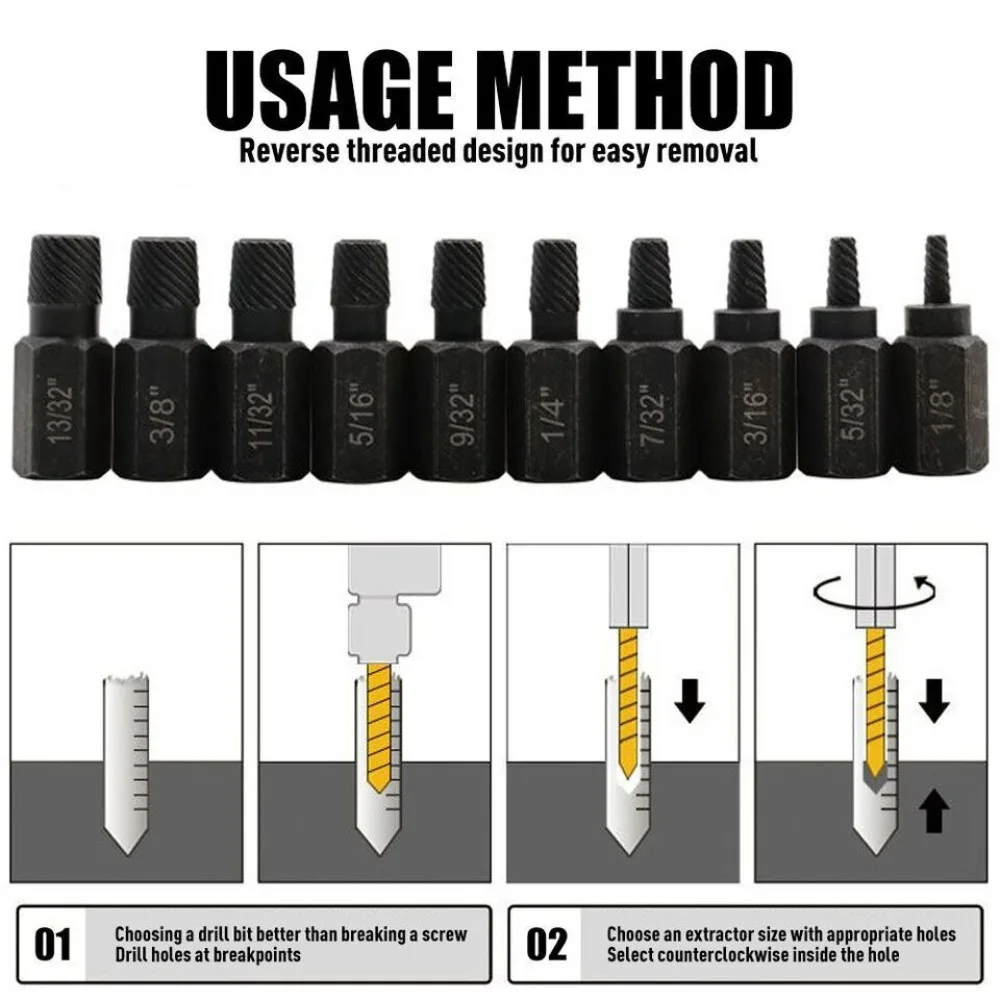 USAGE METHOD
Reverse threaded design for easy removal

13/32"
3/8"
11/32"
5/16"
9/32"
1/4"
7/32"
3/16"
5/32"
1/8"

01
Choosing a drill bit better than breaking a screw
Drill holes at breakpoints

02
Choose an extractor size with appropriate holes
Select counterclockwise inside the hole