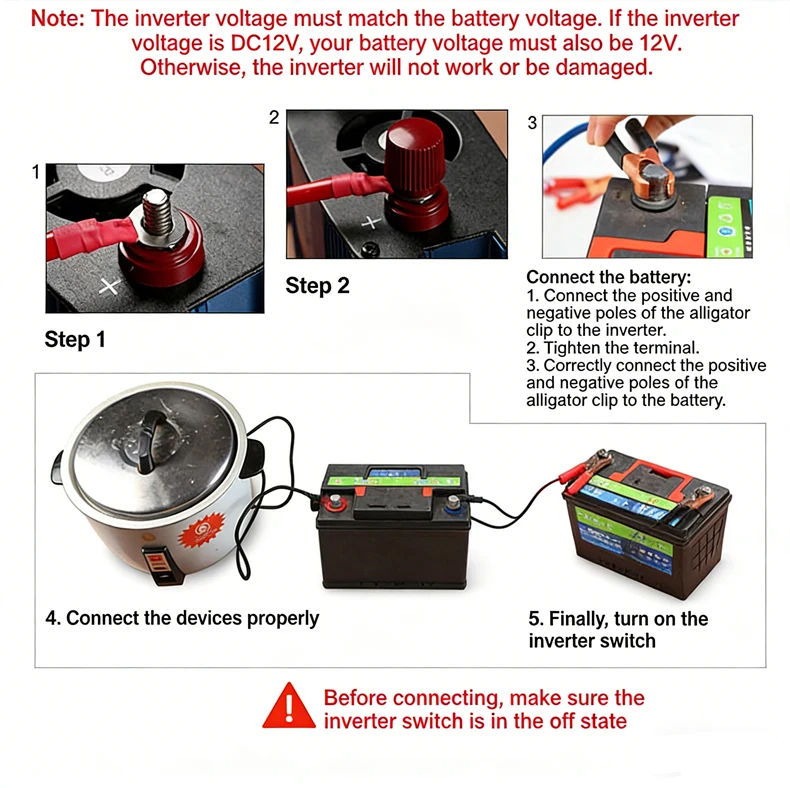 Note: The inverter voltage must match the battery voltage. If the inverter voltage is DC12V, your battery voltage must also be 12V. Otherwise, the inverter will not work or be damaged.

1

Step 1

2

Step 2

3

Connect the battery:
1. Connect the positive and negative poles of the alligator clip to the inverter.
2. Tighten the terminal.
3. Correctly connect the positive and negative poles of the alligator clip to the battery.

4. Connect the devices properly

5. Finally, turn on the inverter switch

Before connecting, make sure the inverter switch is in the off state