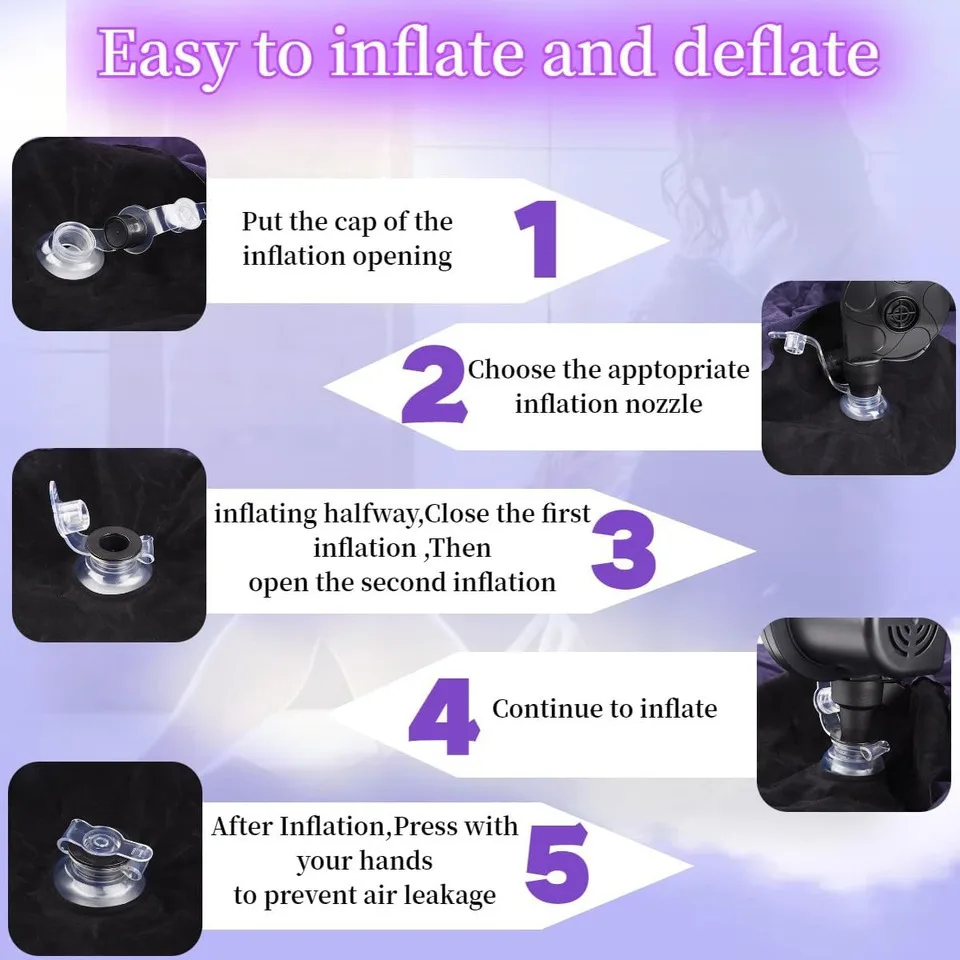 Easy to inflate and deflate

Put the cap of the inflation opening

1

2

Choose the apptopriate inflation nozzle

inflating halfway,Close the first inflation ,Then open the second inflation

3

4

Continue to inflate

After Inflation,Press with your hands to prevent air leakage

5