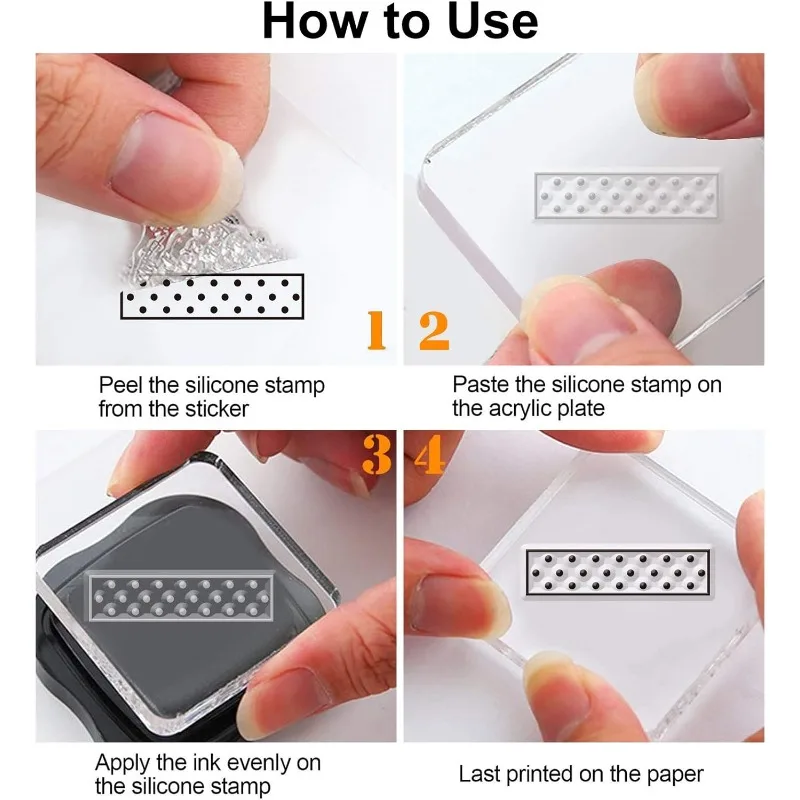 How to Use

1

Peel the silicone stamp from the sticker

2

Paste the silicone stamp on the acrylic plate

3

Apply the ink evenly on the silicone stamp

4

Last printed on the paper