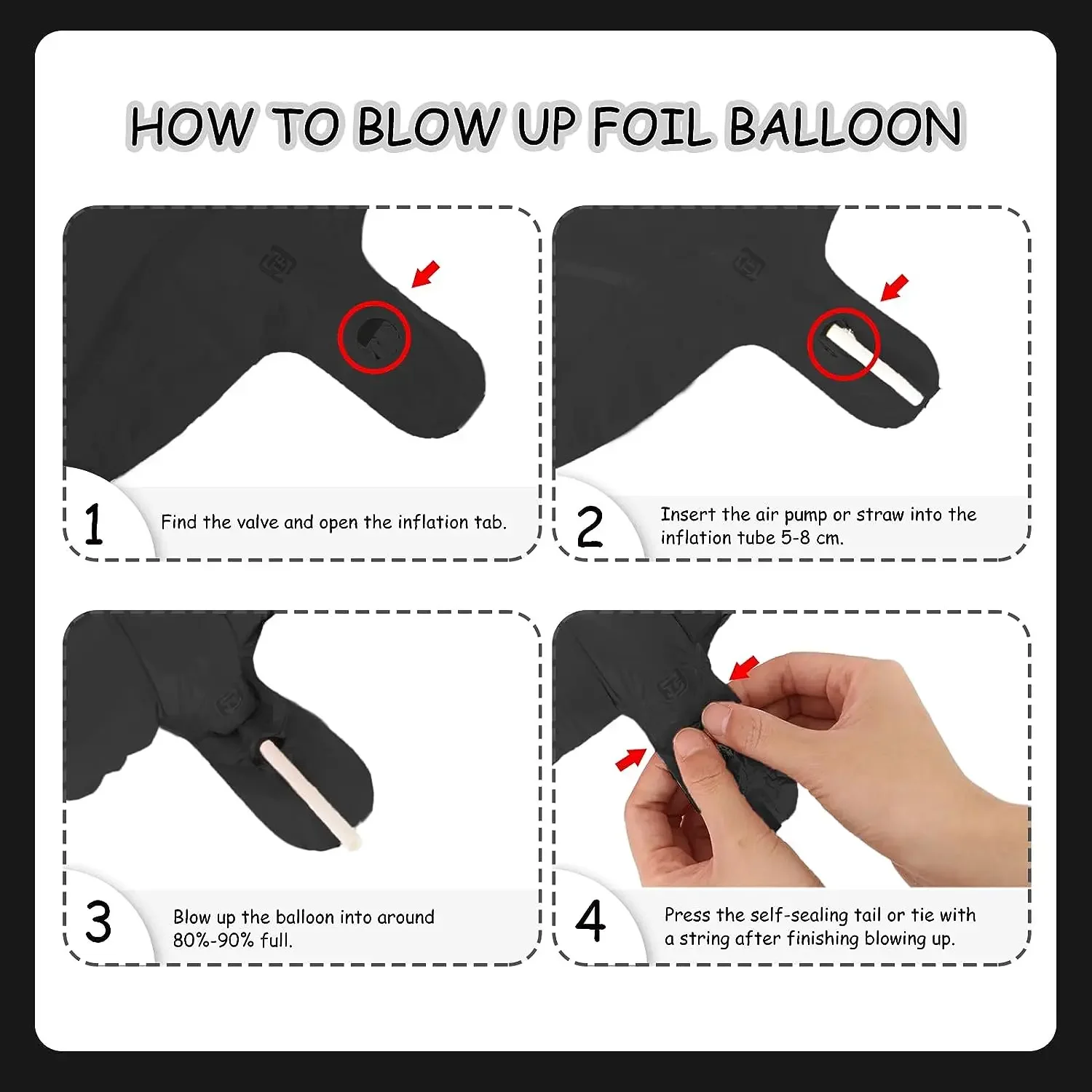 HOW TO BLOW UP FOIL BALLOON

1
Find the valve and open the inflation tab.

2
Insert the air pump or straw into the inflation tube 5-8 cm.

3
Blow up the balloon into around 80%-90% full.

4
Press the self-sealing tail or tie with a string after finishing blowing up.