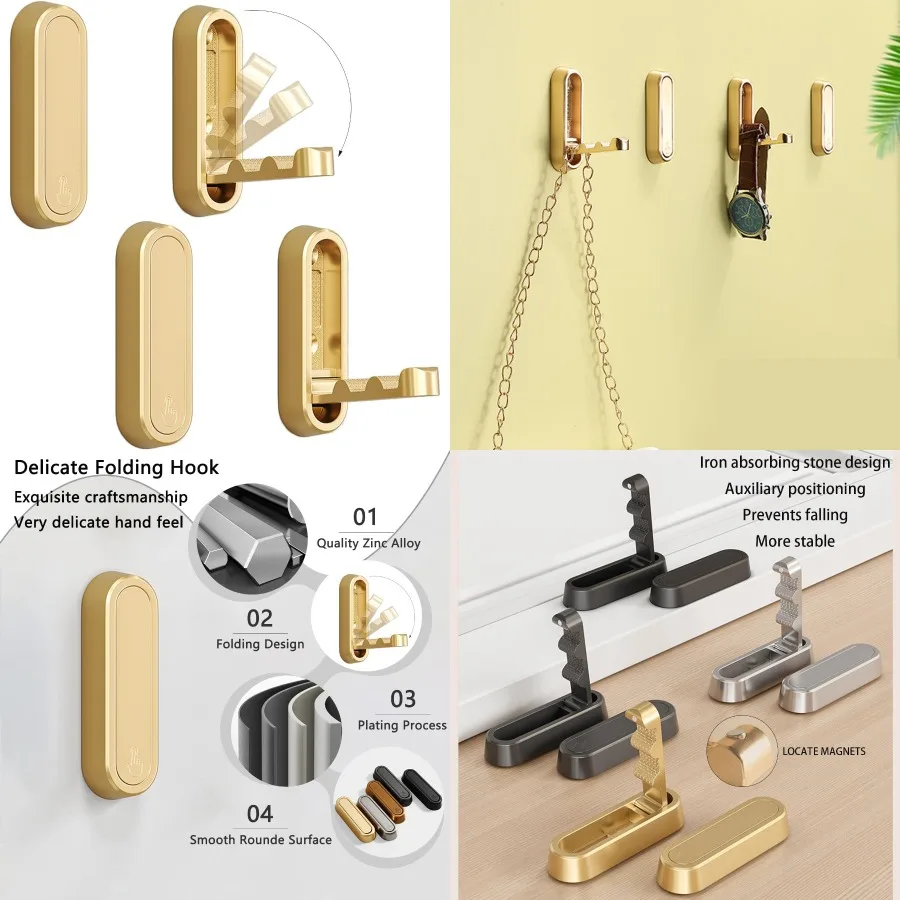 Delicate Folding Hook
Exquisite craftsmanship
Very delicate hand feel

01
Quality Zinc Alloy

02
Folding Design

03
Plating Process

04
Smooth Rounde Surface

Iron absorbing stone design
Auxiliary positioning
Prevents falling
More stable

LOCATE MAGNETS