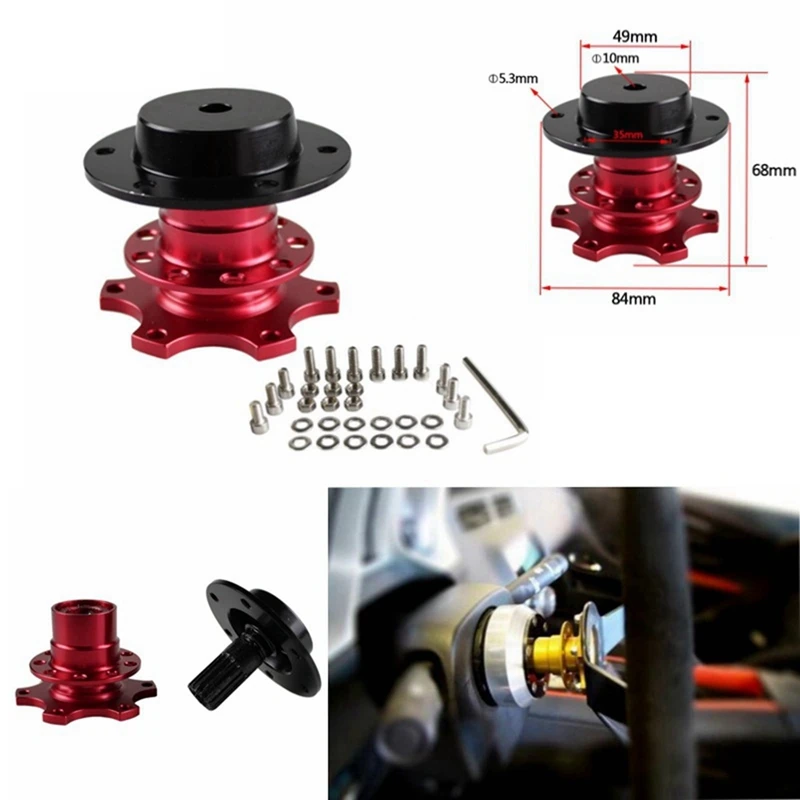 49mm
Φ10mm
Φ5.3mm
35mm
68mm
84mm