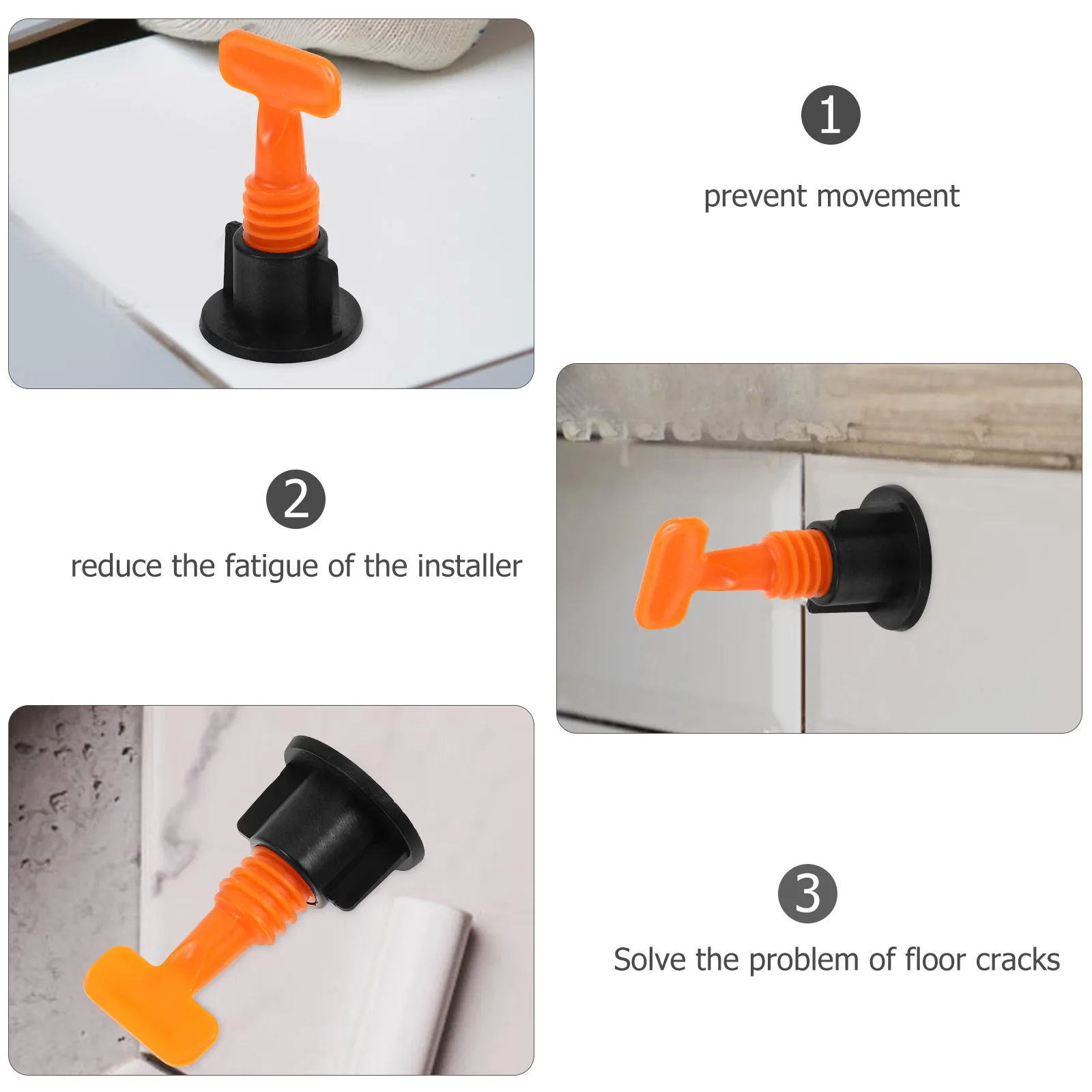 1

prevent movement

2

reduce the fatigue of the installer

3

Solve the problem of floor cracks