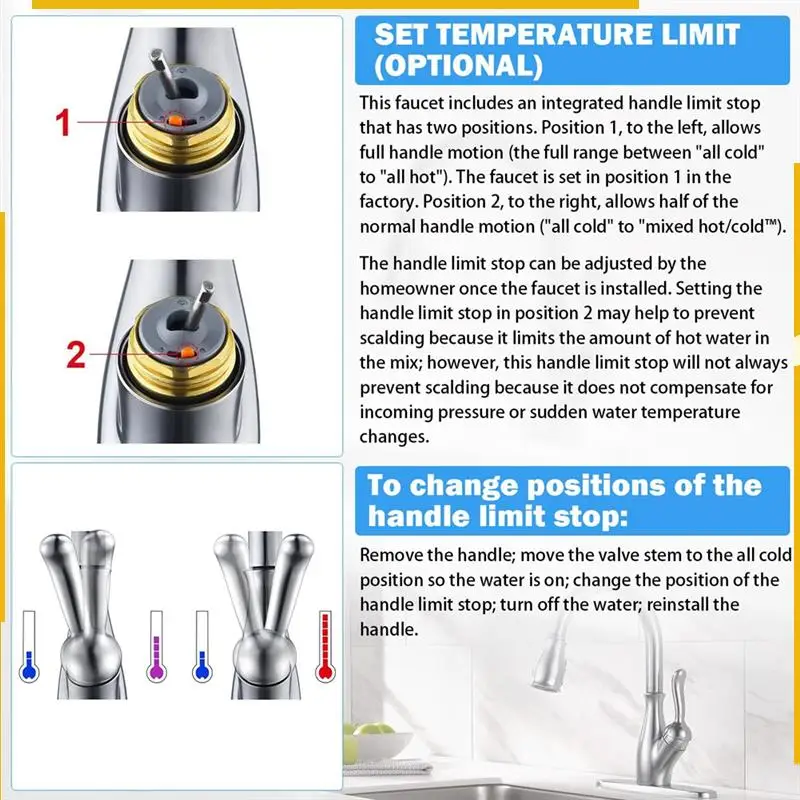 1

2

SET TEMPERATURE LIMIT (OPTIONAL)

This faucet includes an integrated handle limit stop that has two positions. Position 1, to the left, allows full handle motion (the full range between "all cold" to "all hot"). The faucet is set in position 1 in the factory. Position 2, to the right, allows half of the normal handle motion ("all cold" to "mixed hot/cold™).

The handle limit stop can be adjusted by the homeowner once the faucet is installed. Setting the handle limit stop in position 2 may help to prevent scalding because it limits the amount of hot water in the mix; however, this handle limit stop will not always prevent scalding because it does not compensate for incoming pressure or sudden water temperature changes.

To change positions of the handle limit stop:

Remove the handle; move the valve stem to the all cold position so the water is on; change the position of the handle limit stop; turn off the water; reinstall the handle.