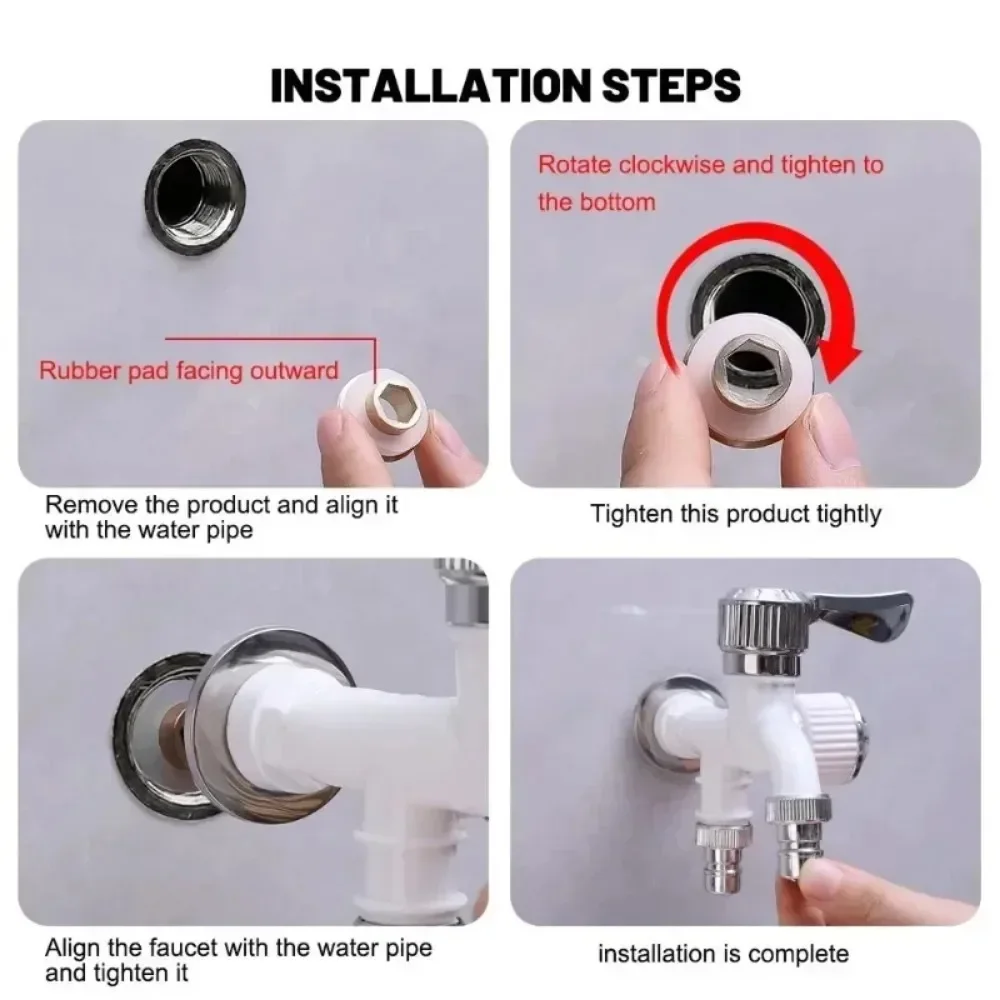 INSTALLATION STEPS

Rubber pad facing outward

Remove the product and align it with the water pipe

Rotate clockwise and tighten to the bottom

Tighten this product tightly

Align the faucet with the water pipe and tighten it

installation is complete