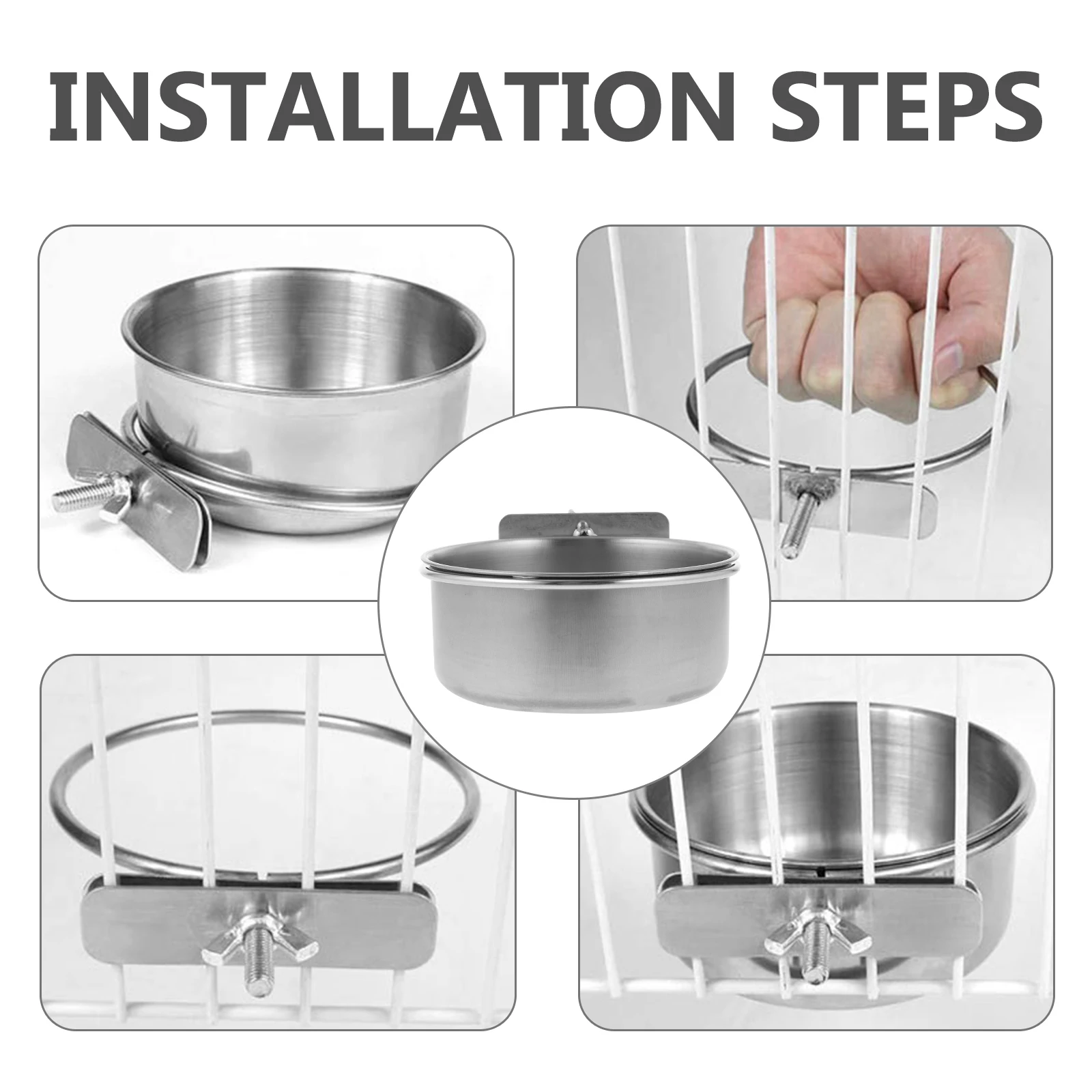 INSTALLATION STEPS