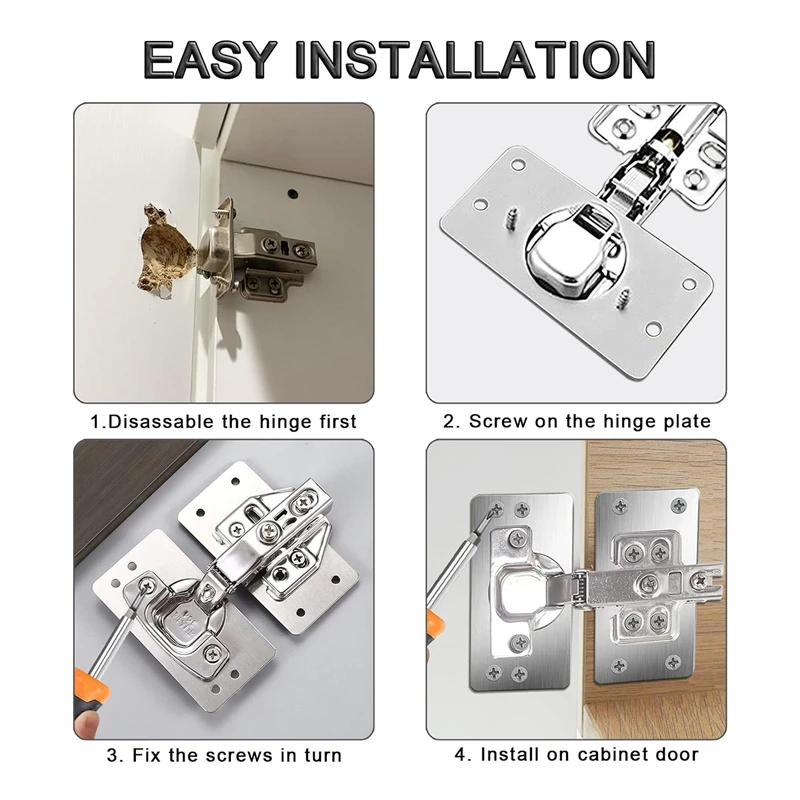 EASY INSTALLATION

1.Disassable the hinge first

2. Screw on the hinge plate

3. Fix the screws in turn

4. Install on cabinet door