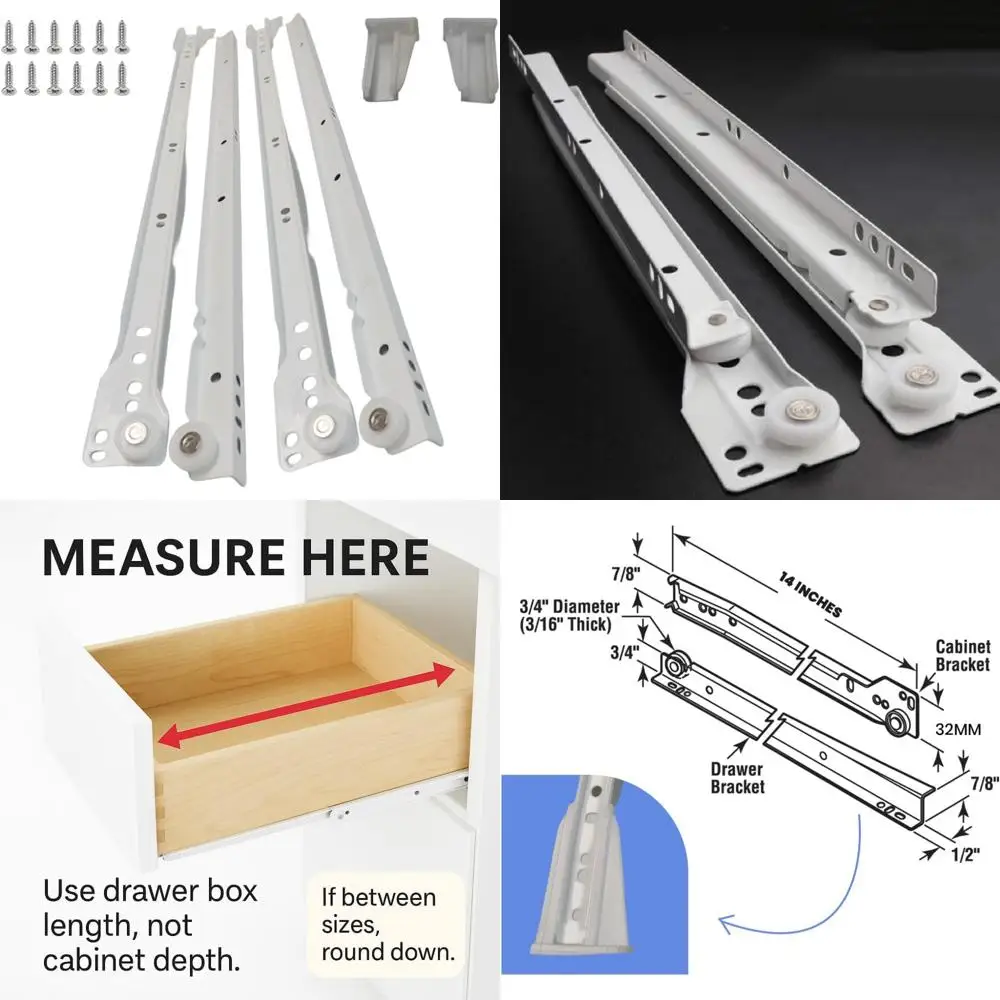 MEASURE HERE

Use drawer box length, not cabinet depth.

If between sizes, round down.

7/8"

14 INCHES

3/4" Diameter (3/16" Thick)

3/4"

Cabinet Bracket

32MM

Drawer Bracket

7/8"

1/2"