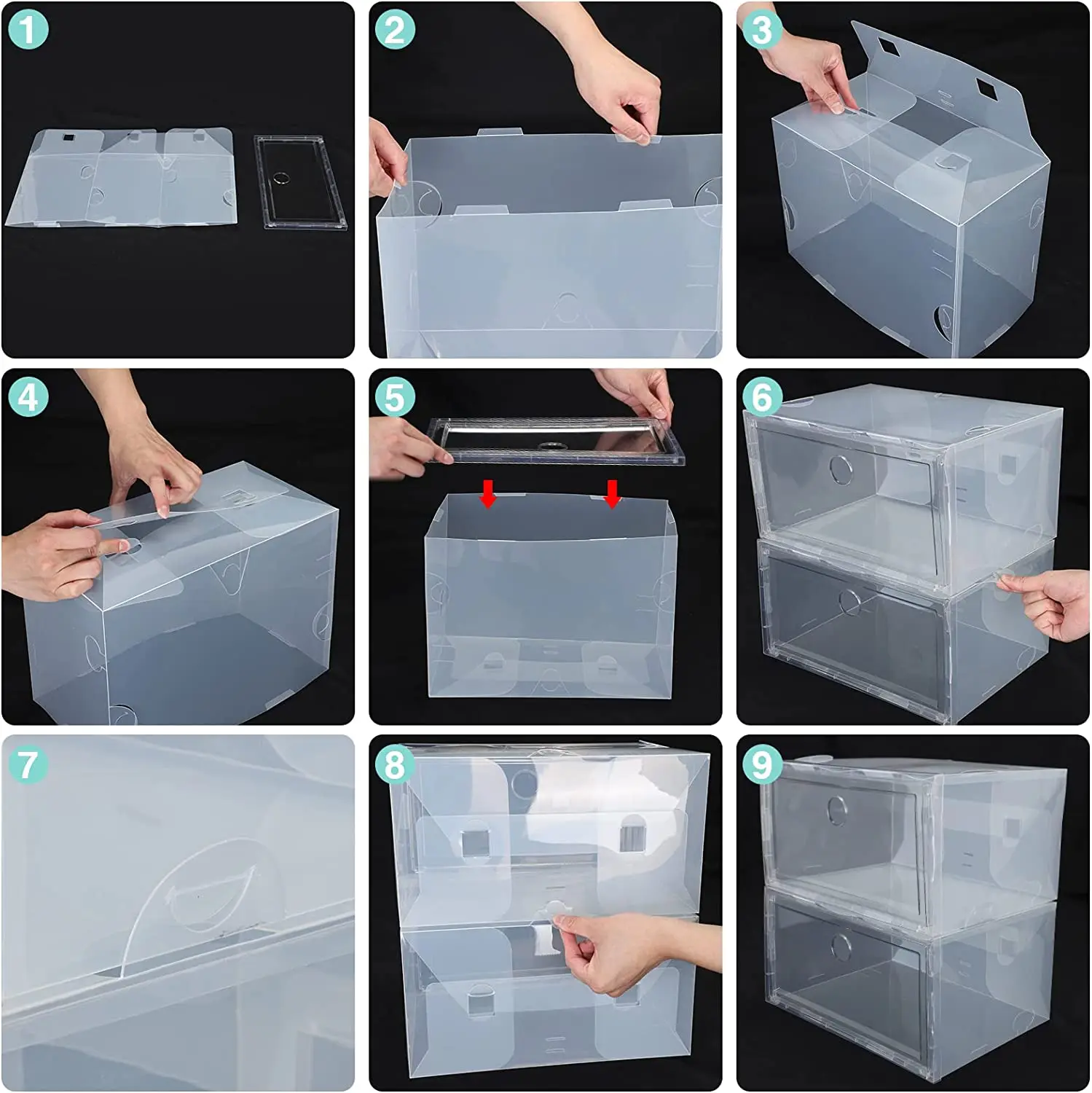 1
2
3
4
5
6
7
8
9