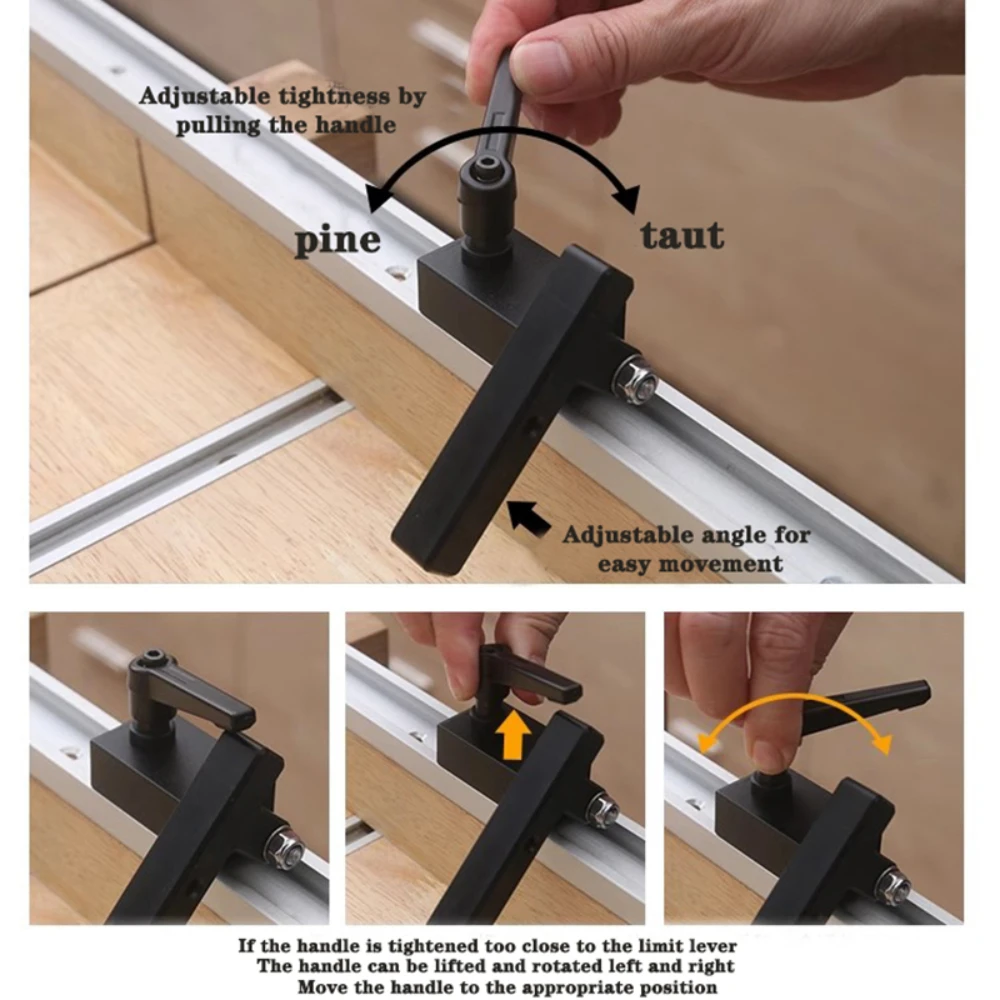 Adjustable tightness by pulling the handle

pine

taut

Adjustable angle for easy movement

If the handle is tightened too close to the limit lever
The handle can be lifted and rotated left and right
Move the handle to the appropriate position