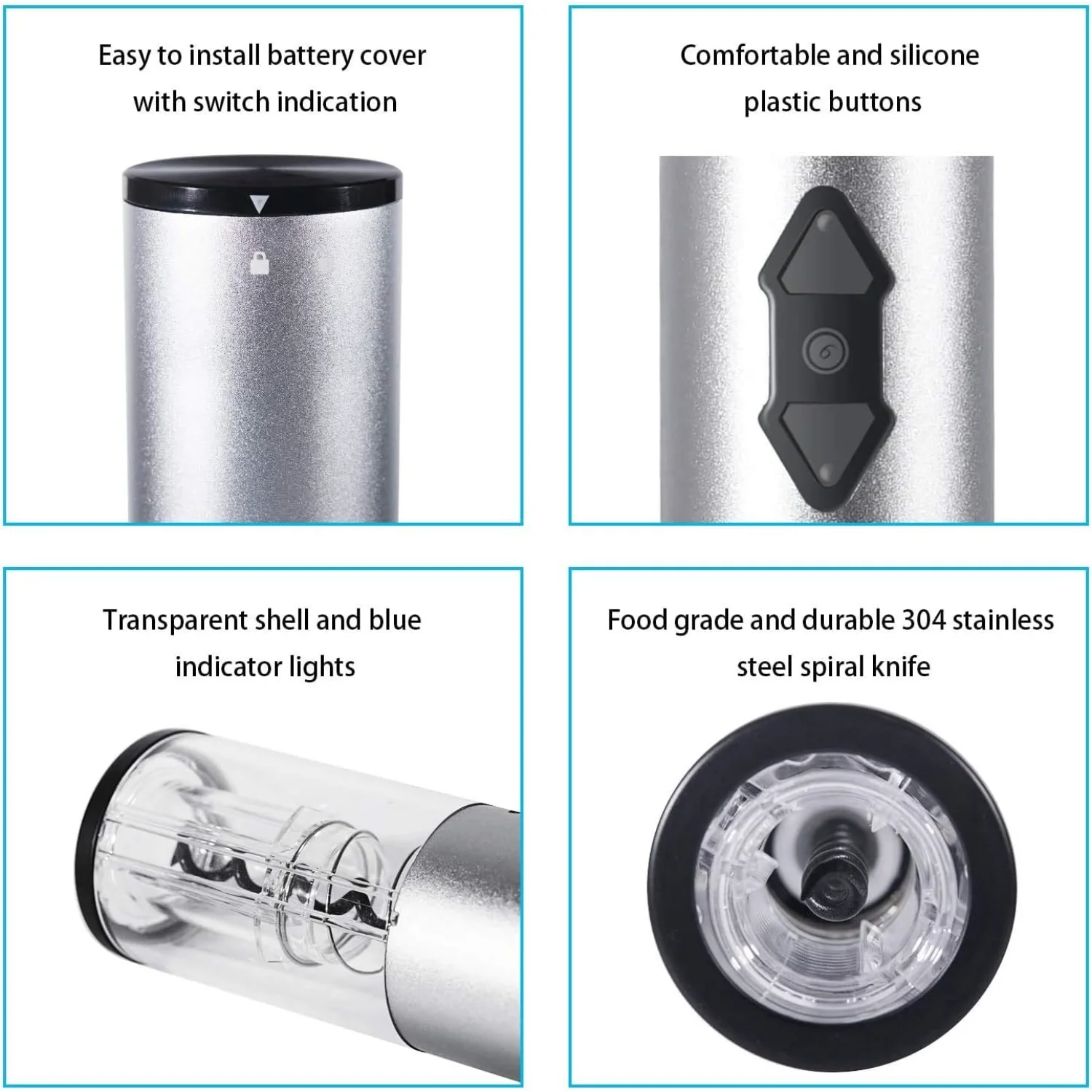 Easy to install battery cover with switch indication

Comfortable and silicone plastic buttons

Transparent shell and blue indicator lights

Food grade and durable 304 stainless steel spiral knife