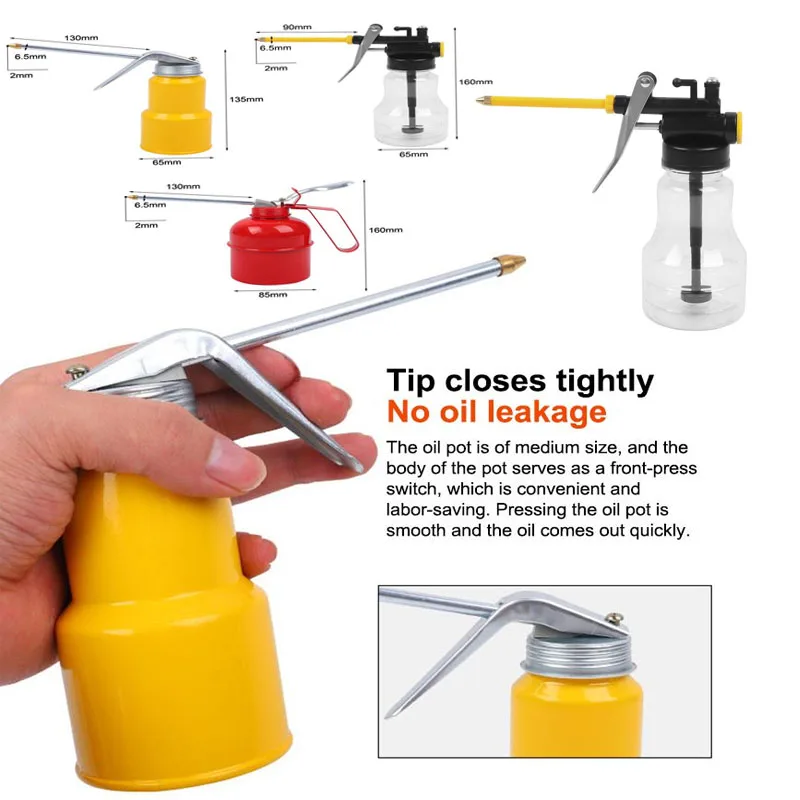 130mm
6.5mm
2mm
135mm
65mm

90mm
6.5mm
2mm
160mm
65mm

130mm
6.5mm
2mm
160mm
85mm

Tip closes tightly
No oil leakage

The oil pot is of medium size, and the body of the pot serves as a front-press switch, which is convenient and labor-saving. Pressing the oil pot is smooth and the oil comes out quickly.