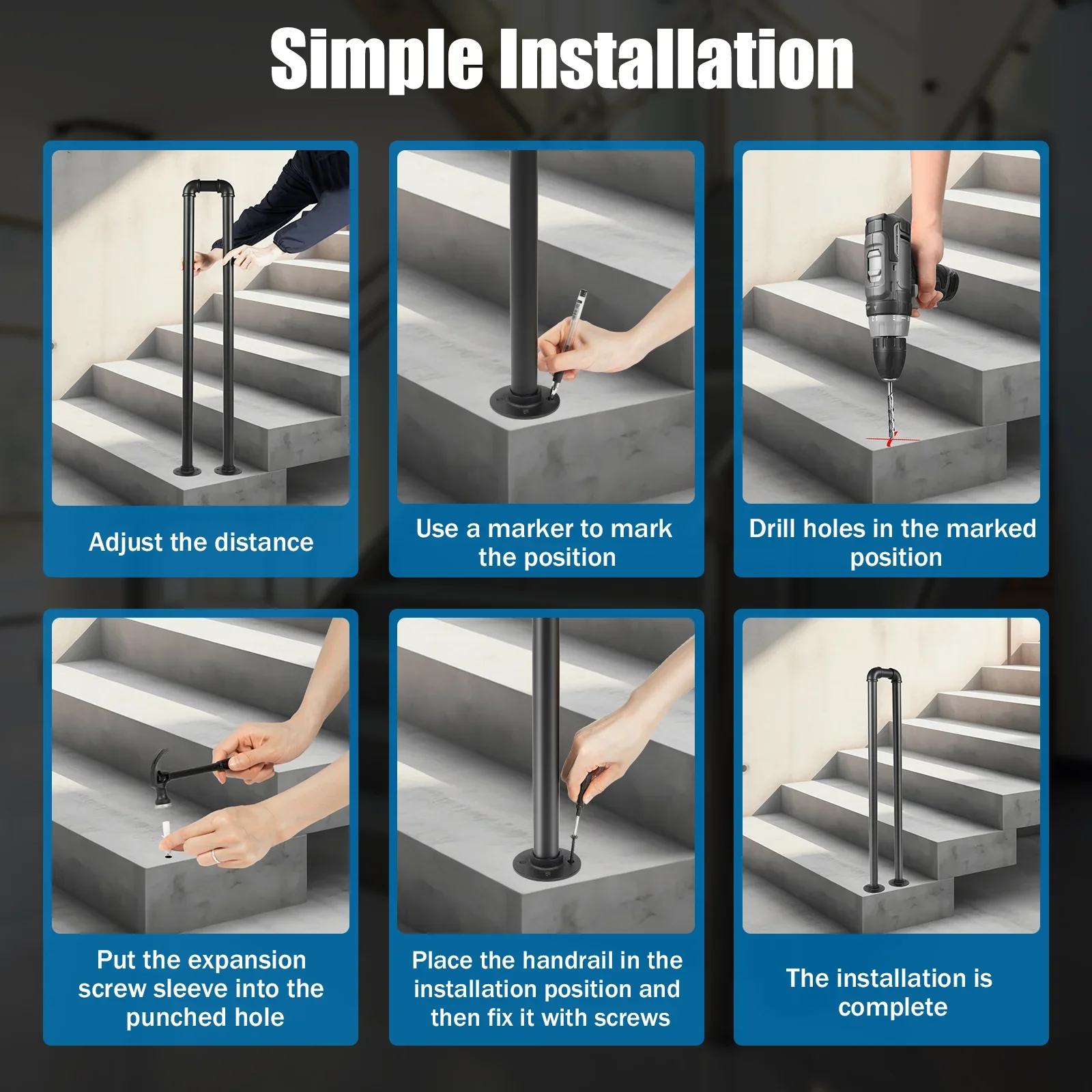 Simple Installation

Adjust the distance

Use a marker to mark the position

Drill holes in the marked position

Put the expansion screw sleeve into the punched hole

Place the handrail in the installation position and then fix it with screws

The installation is complete