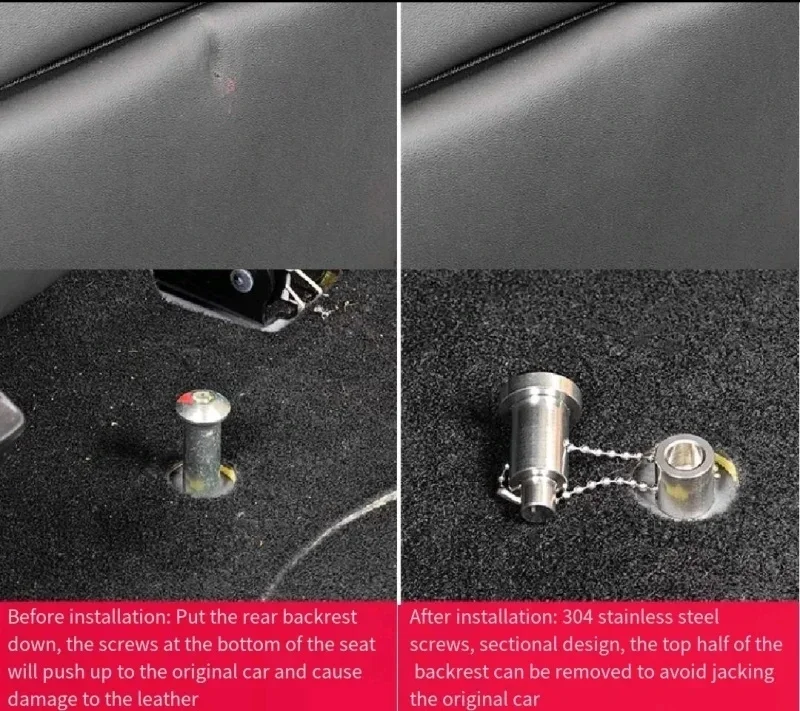 Before installation: Put the rear backrest down, the screws at the bottom of the seat will push up to the original car and cause damage to the leather

After installation: 304 stainless steel screws, sectional design, the top half of the backrest can be removed to avoid jacking the original car