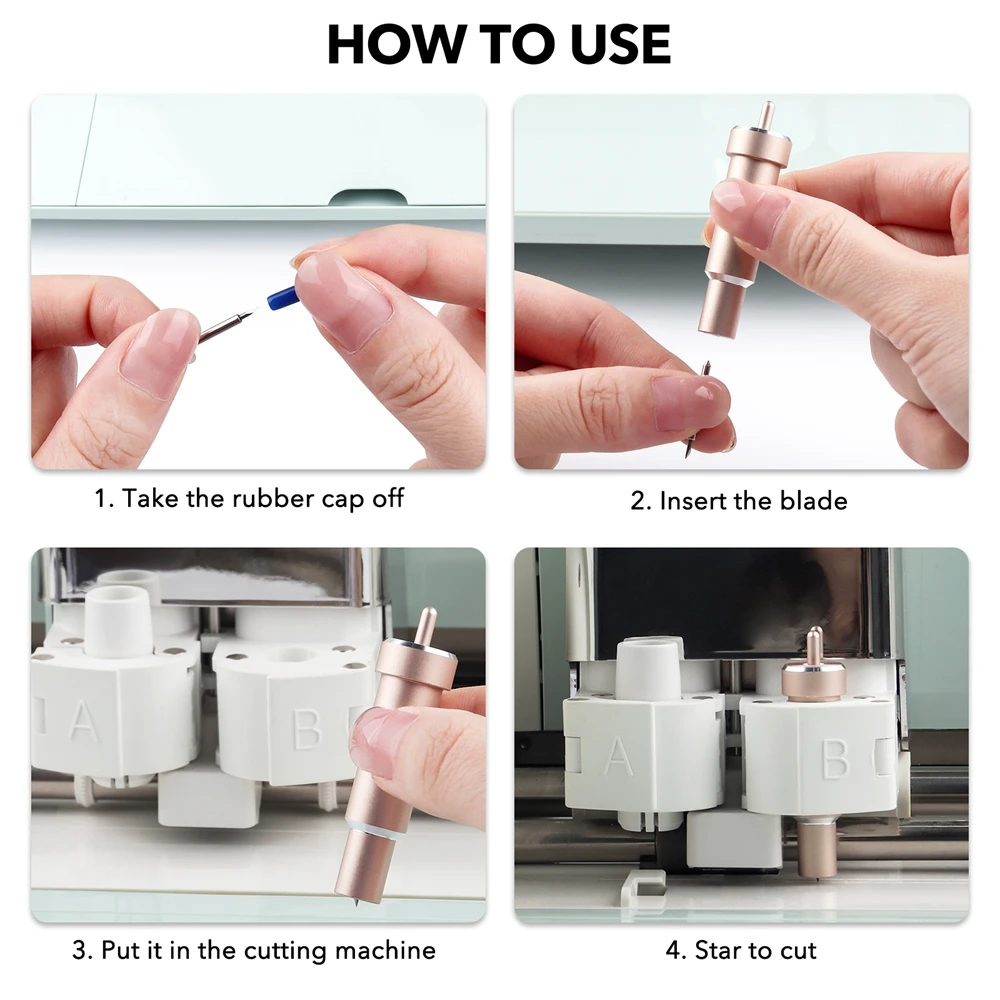 HOW TO USE

1. Take the rubber cap off

2. Insert the blade

A

B

3. Put it in the cutting machine

A

B

4. Star to cut