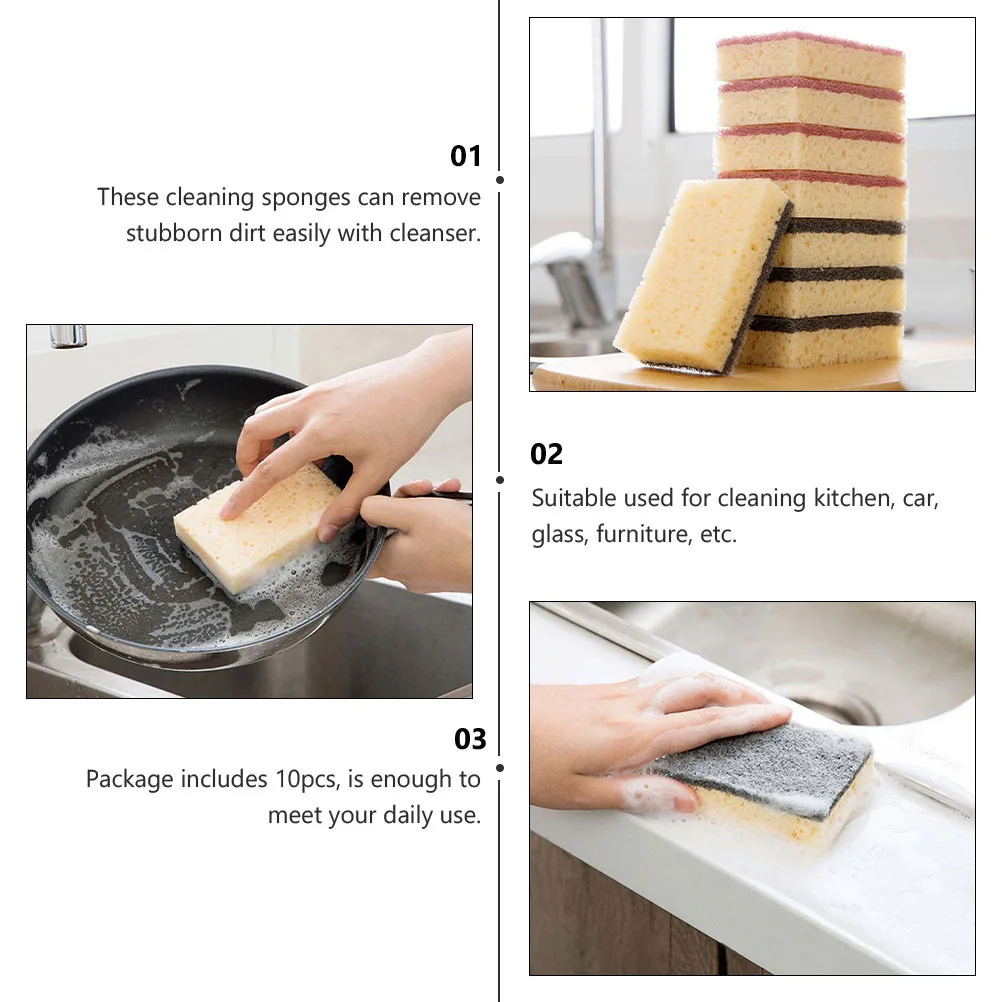 01
These cleaning sponges can remove stubborn dirt easily with cleanser.

02
Suitable used for cleaning kitchen, car, glass, furniture, etc.

03
Package includes 10pcs, is enough to meet your daily use.