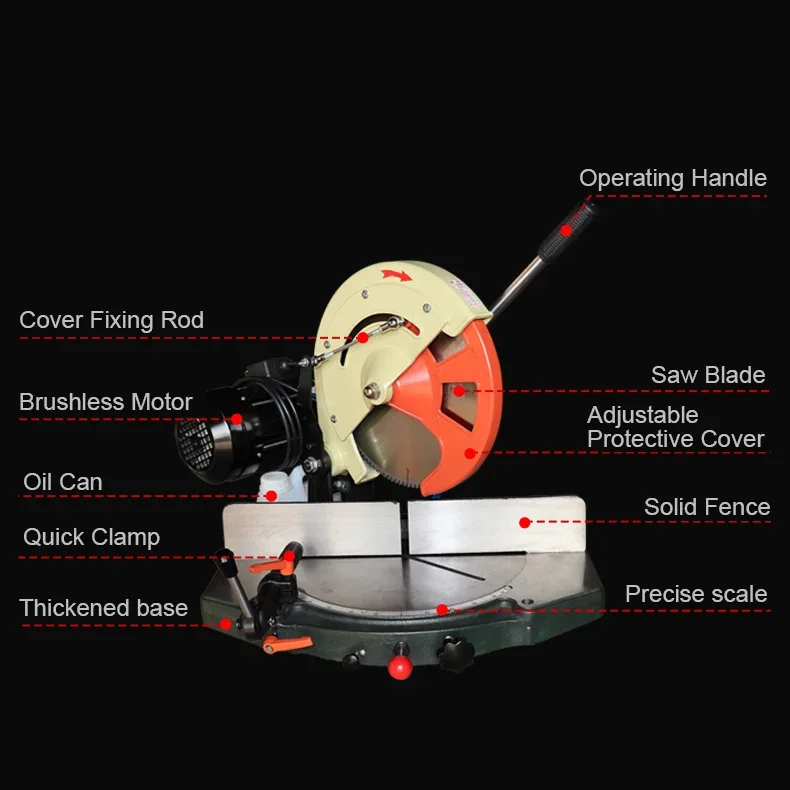 Operating Handle

Cover Fixing Rod

Saw Blade

Brushless Motor

Adjustable Protective Cover

Oil Can

Solid Fence

Quick Clamp

Precise scale

Thickened base