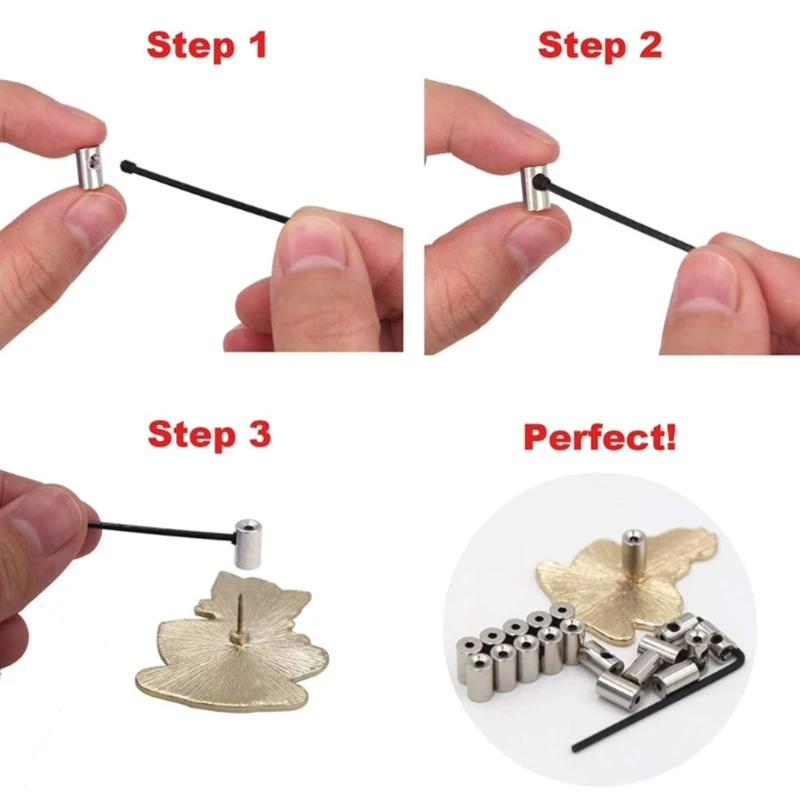 Step 1

Step 2

Step 3

Perfect!