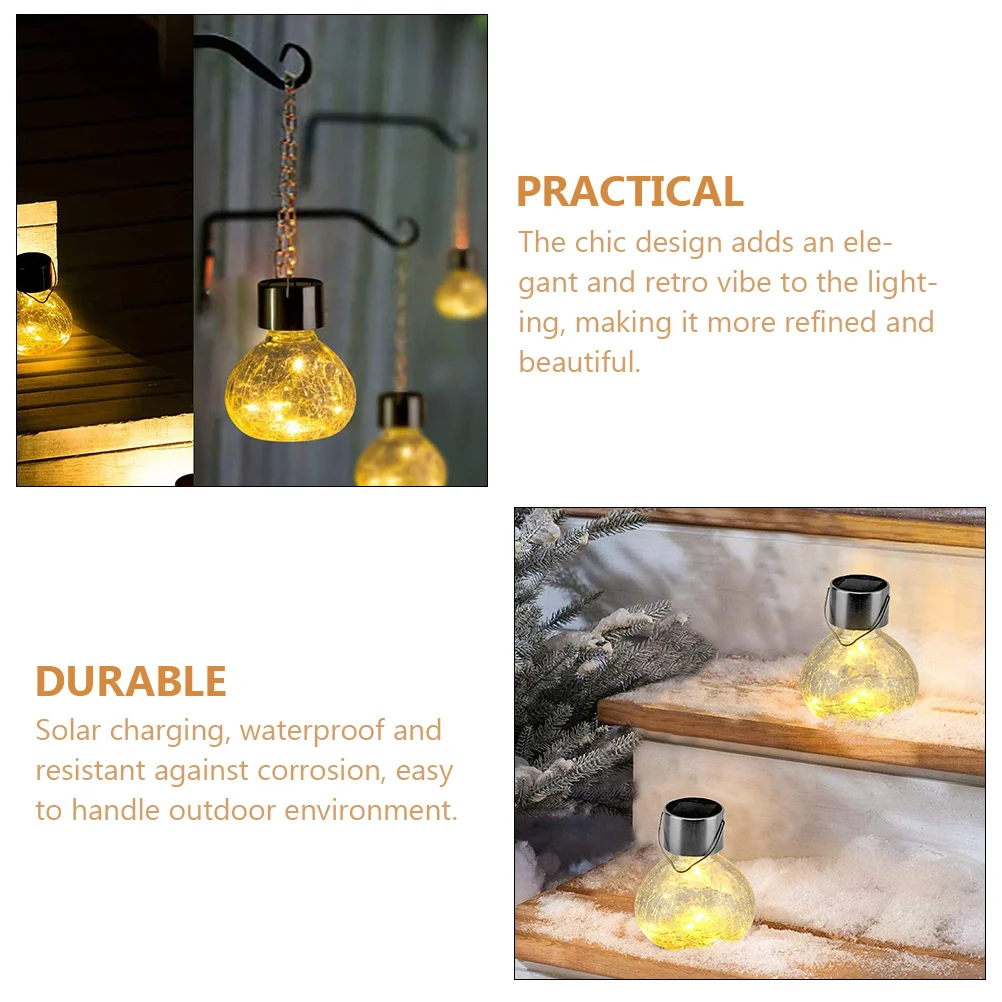 PRACTICAL
The chic design adds an elegant and retro vibe to the lighting, making it more refined and beautiful.

DURABLE
Solar charging, waterproof and resistant against corrosion, easy to handle outdoor environment.