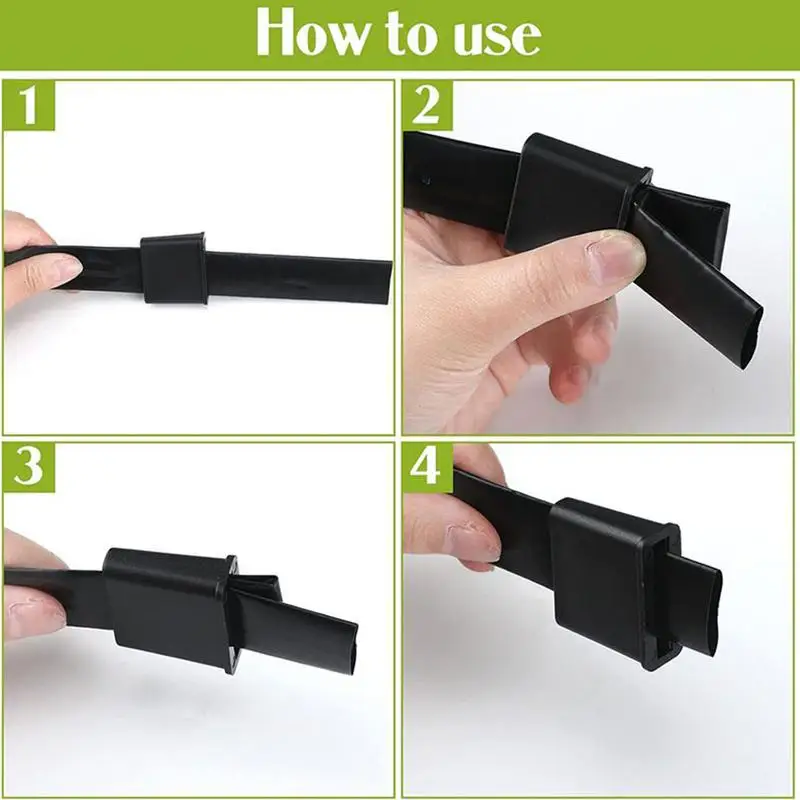 How to use

1

2

3

4