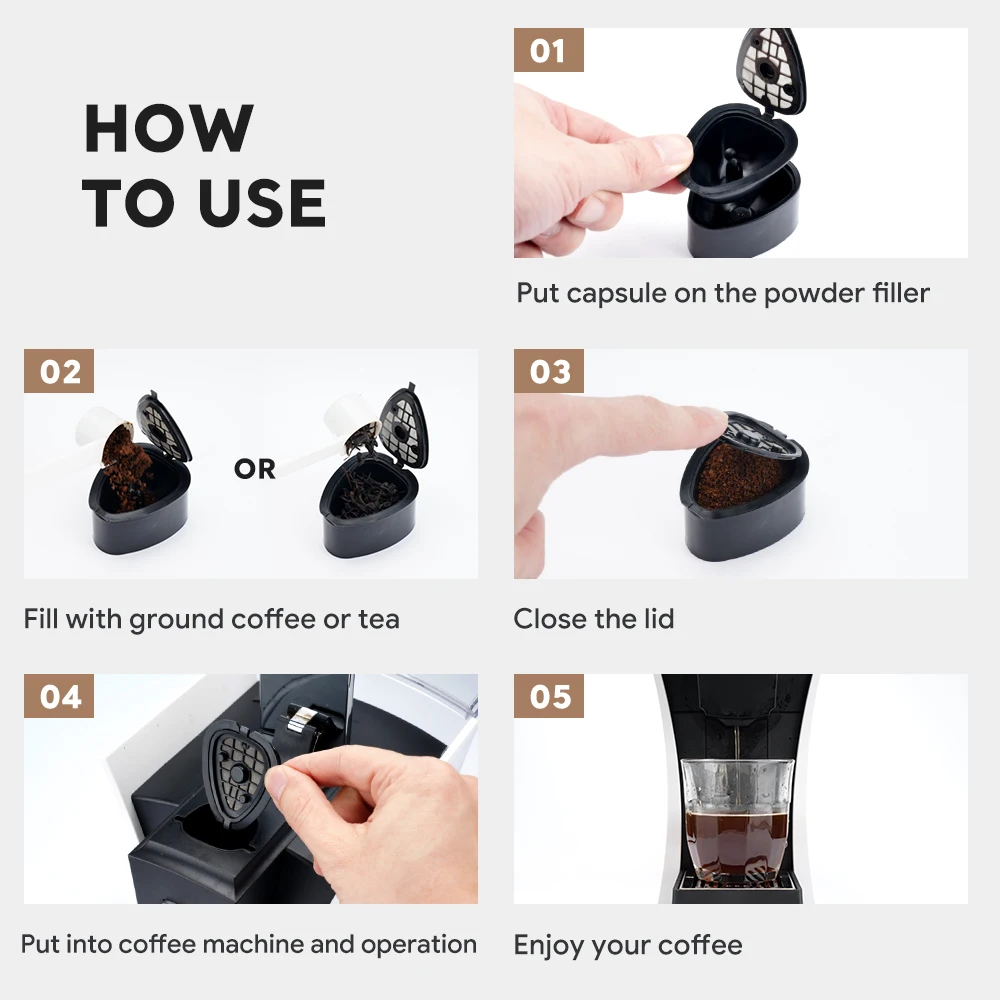 HOW TO USE

01

Put capsule on the powder filler

02

OR

Fill with ground coffee or tea

03

Close the lid

04

Put into coffee machine and operation

05

Enjoy your coffee