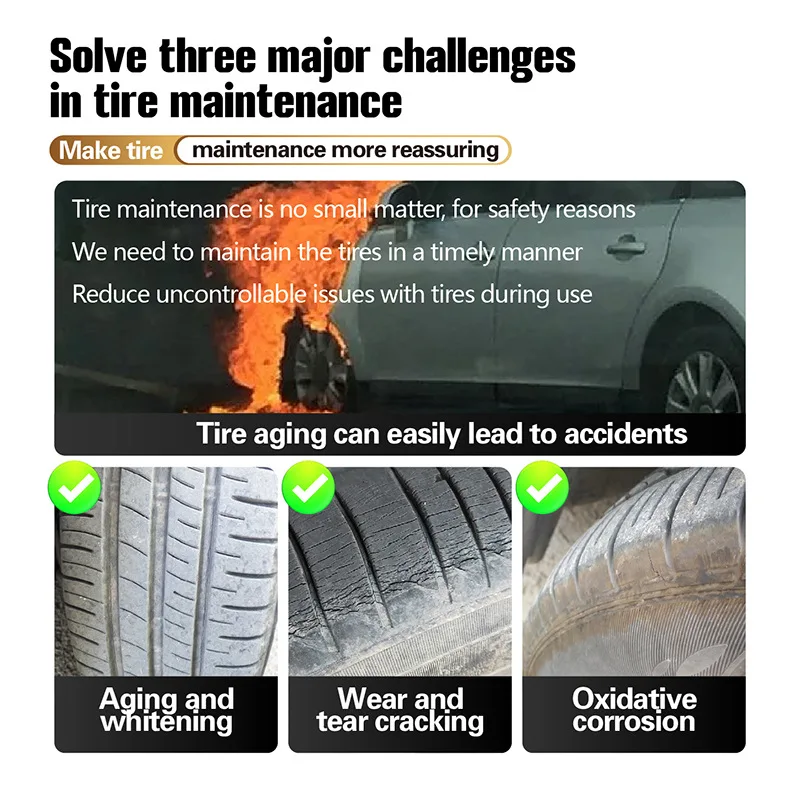 Solve three major challenges in tire maintenance

Make tire maintenance more reassuring

Tire maintenance is no small matter, for safety reasons
We need to maintain the tires in a timely manner
Reduce uncontrollable issues with tires during use

Tire aging can easily lead to accidents

Aging and whitening

Wear and tear cracking

Oxidative corrosion