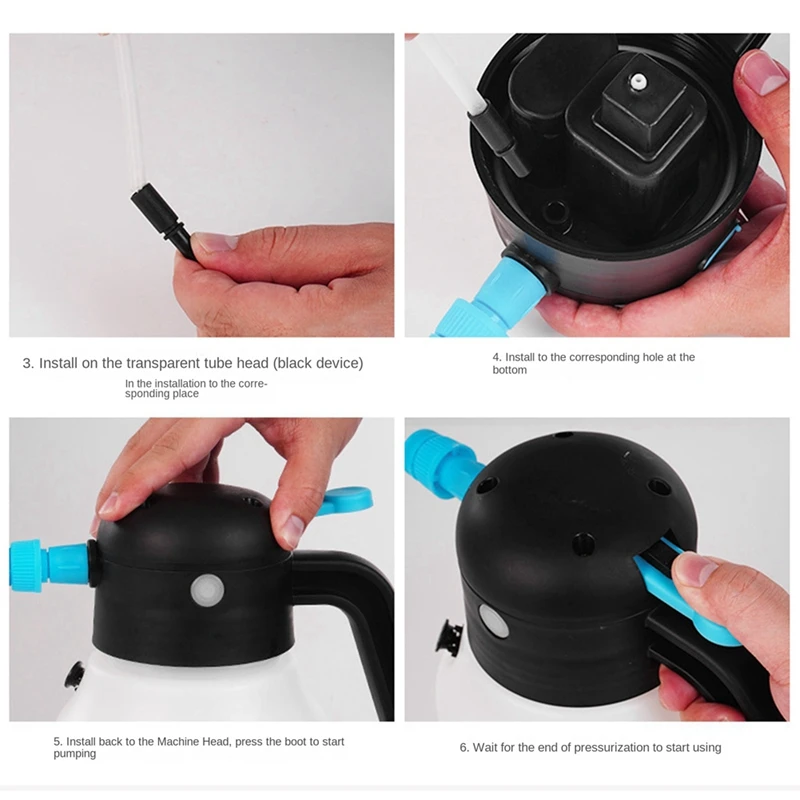 3. Install on the transparent tube head (black device)

In the installation to the corresponding place

4. Install to the corresponding hole at the bottom

5. Install back to the Machine Head, press the boot to start pumping

6. Wait for the end of pressurization to start using