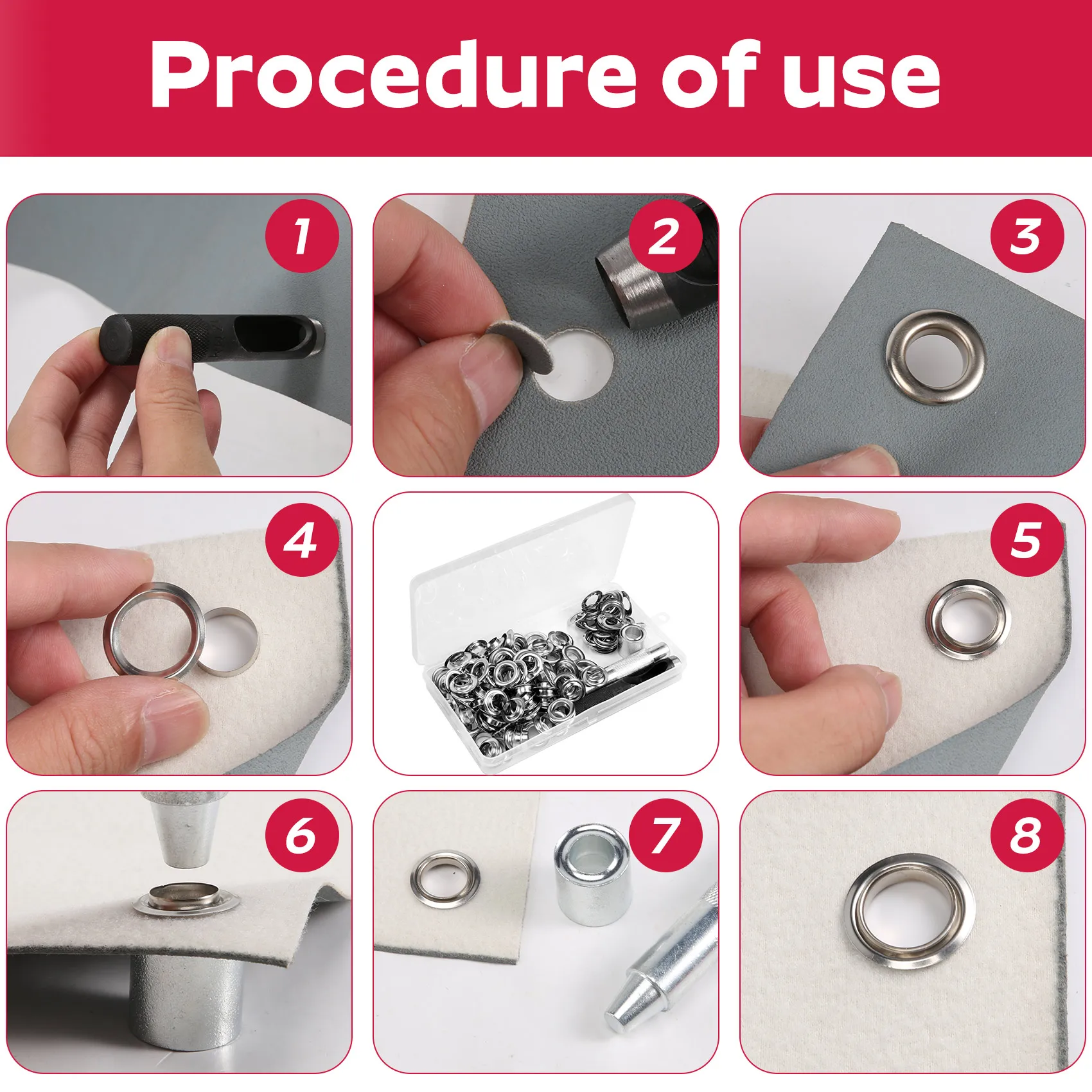 Procedure of use

1

2

3

4

5

6

7

8