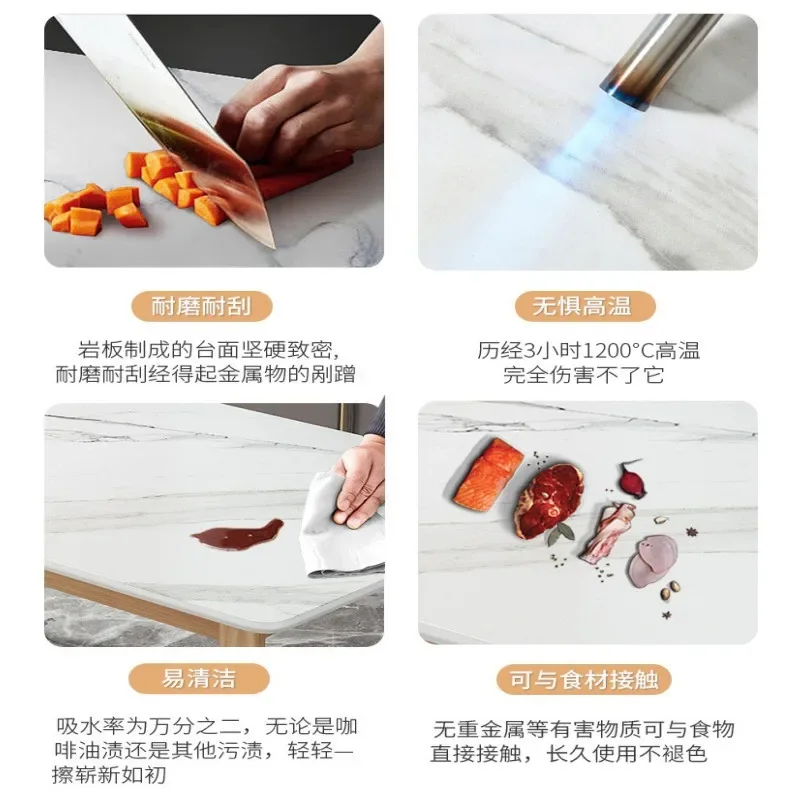 耐磨耐刮

岩板制成的台面坚硬致密，耐磨耐刮经得起金属物的剐蹭

无惧高温

历经3小时1200°C高温完全伤害不了它

易清洁

吸水率为万分之二，无论是咖啡油渍还是其他污渍，轻轻一擦崭新如初

可与食材接触

无重金属等有害物质可与食物直接接触，长久使用不褪色