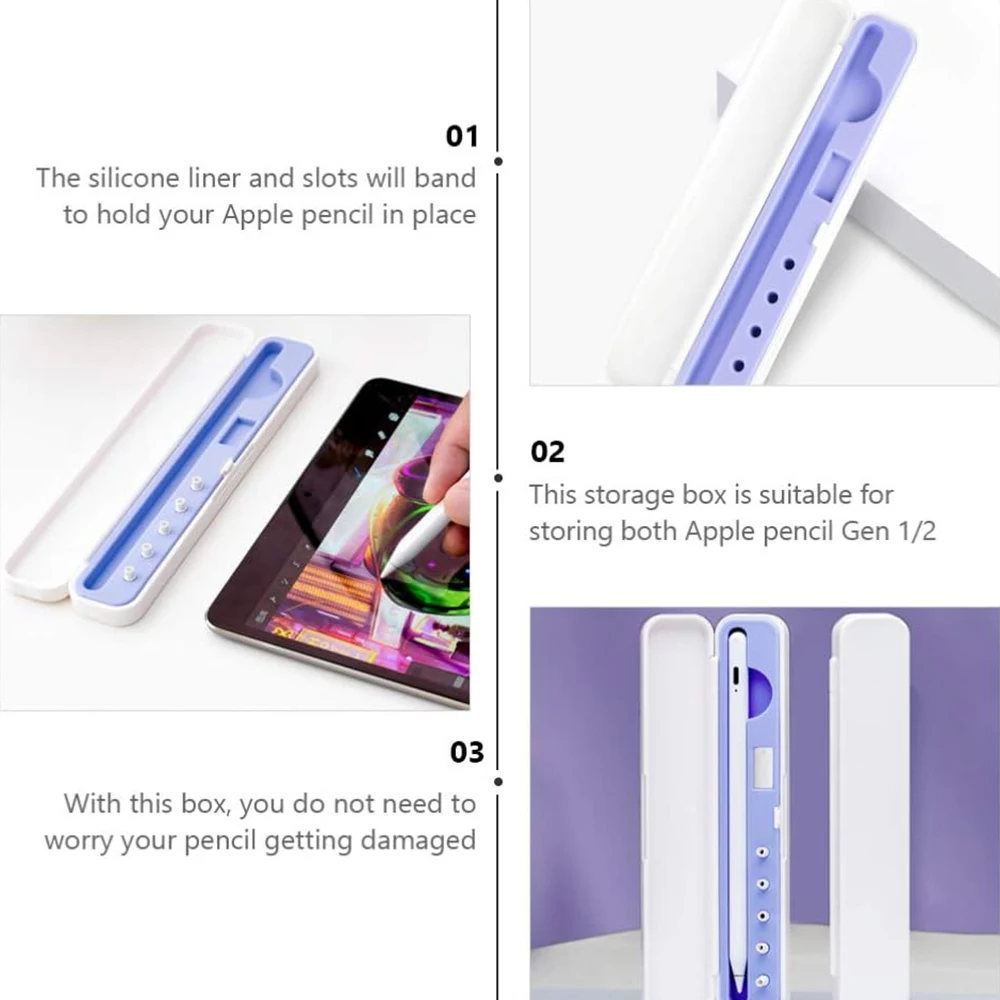 01
The silicone liner and slots will band to hold your Apple pencil in place

02
This storage box is suitable for storing both Apple pencil Gen 1/2

03
With this box, you do not need to worry your pencil getting damaged