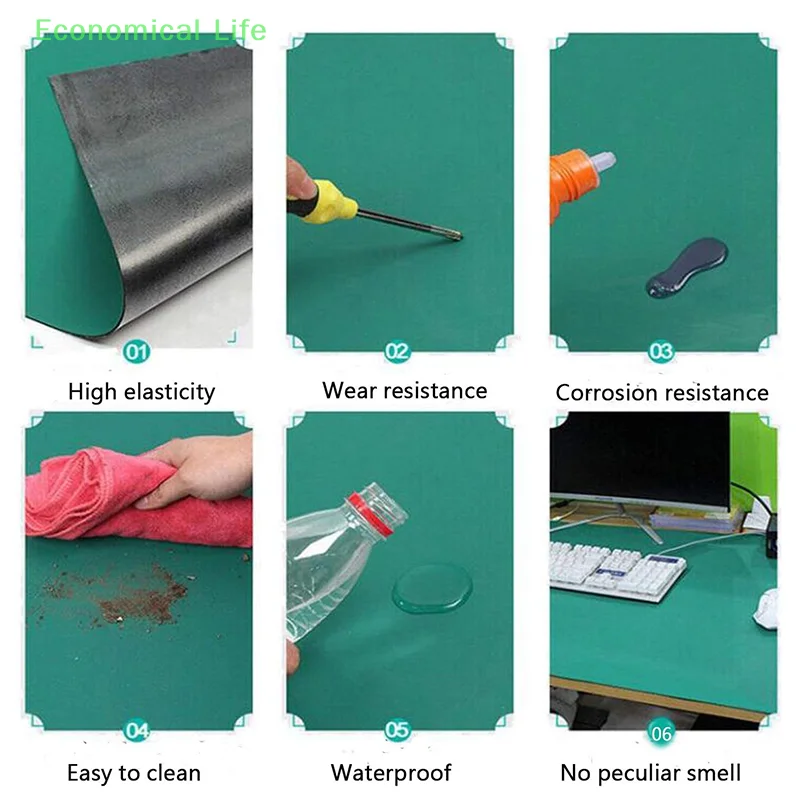 Economical Life

01
High elasticity

02
Wear resistance

03
Corrosion resistance

04
Easy to clean

05
Waterproof

06
No peculiar smell