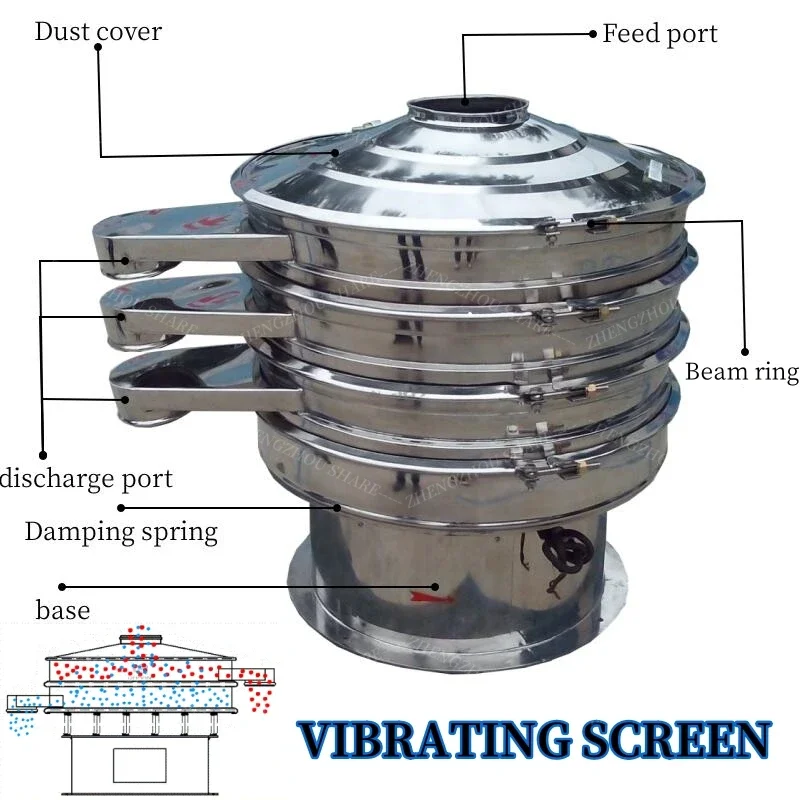 Dust cover

Feed port

Beam ring

discharge port

Damping spring

base

ZHENGZHOU SHARE

VIBRATING SCREEN