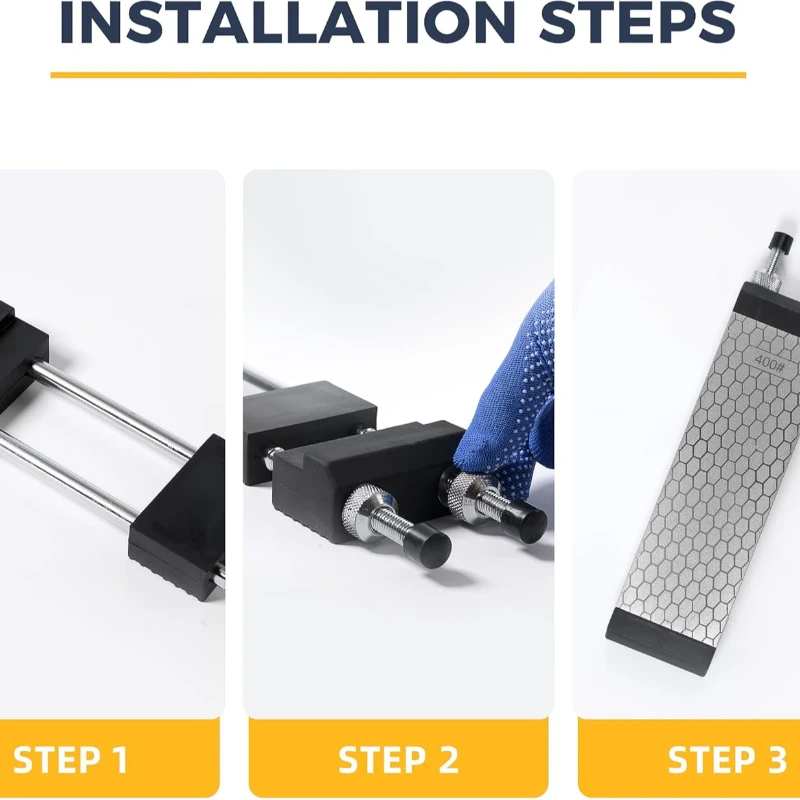 INSTALLATION STEPS

400#

STEP 1

STEP 2

STEP 3