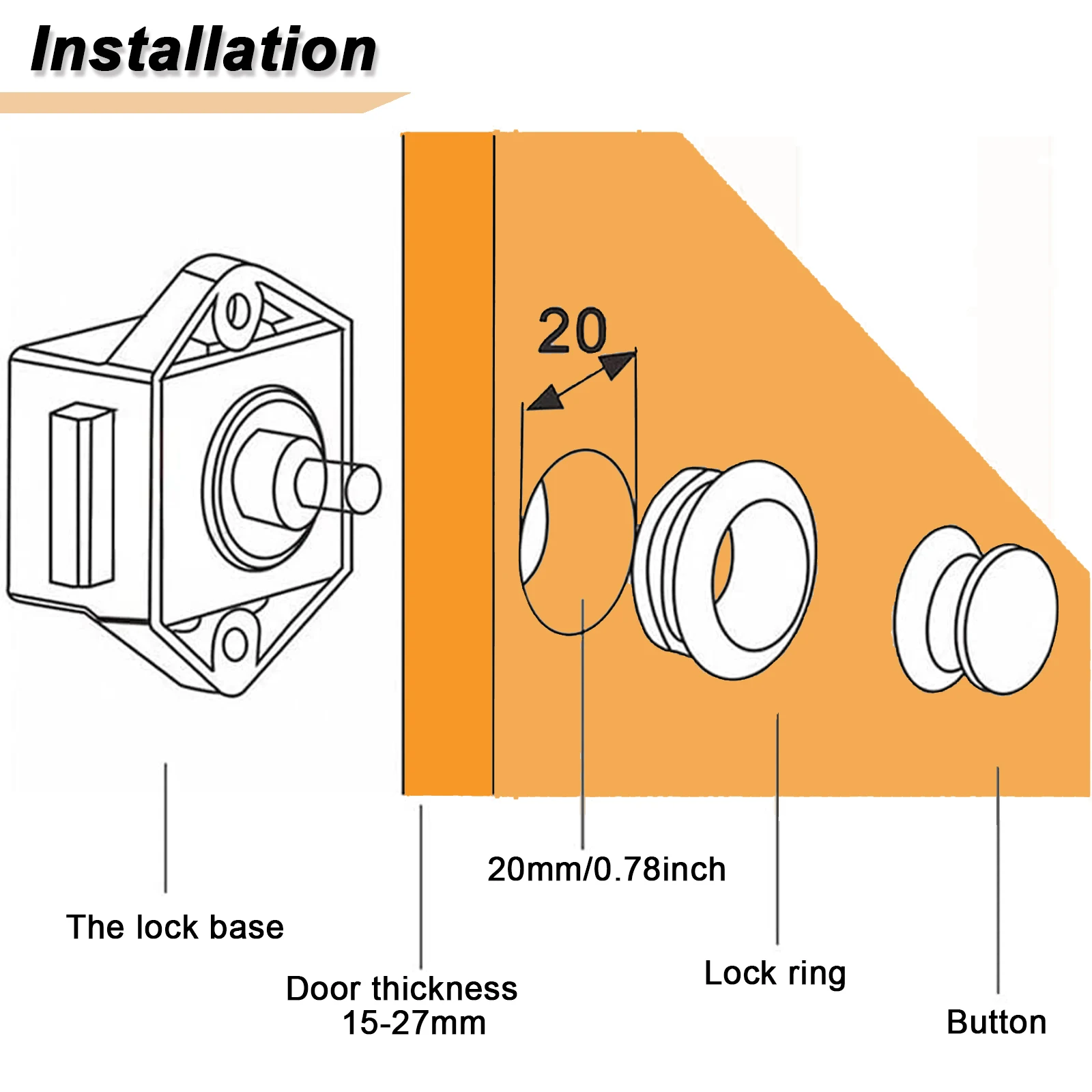 Installation

20

20mm/0.78inch

The lock base

Door thickness
15-27mm

Lock ring

Button