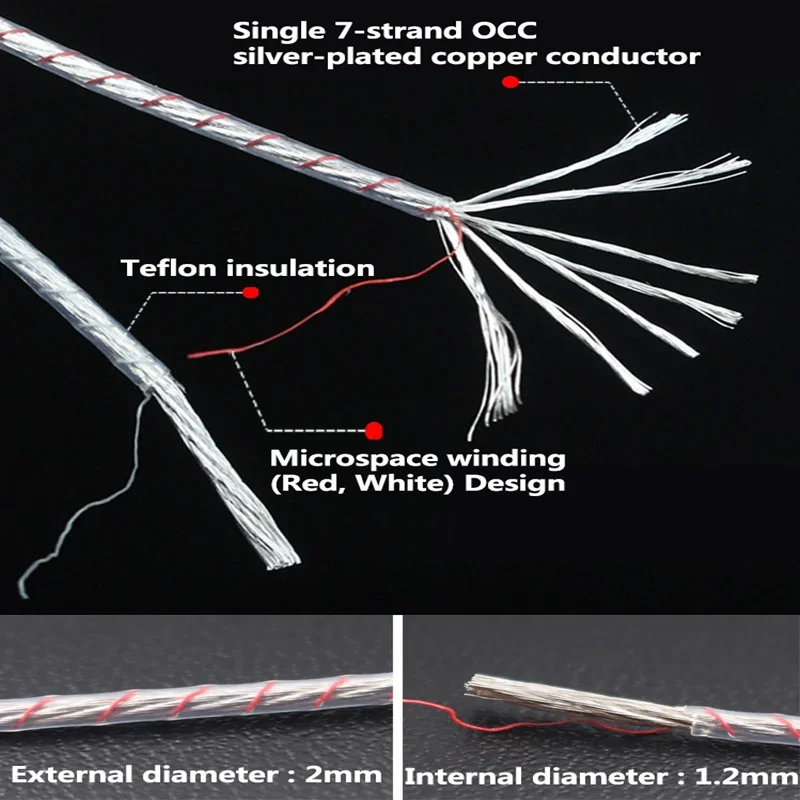 Single 7-strand OCC silver-plated copper conductor

Teflon insulation

Microspace winding (Red, White) Design

External diameter : 2mm

Internal diameter : 1.2mm