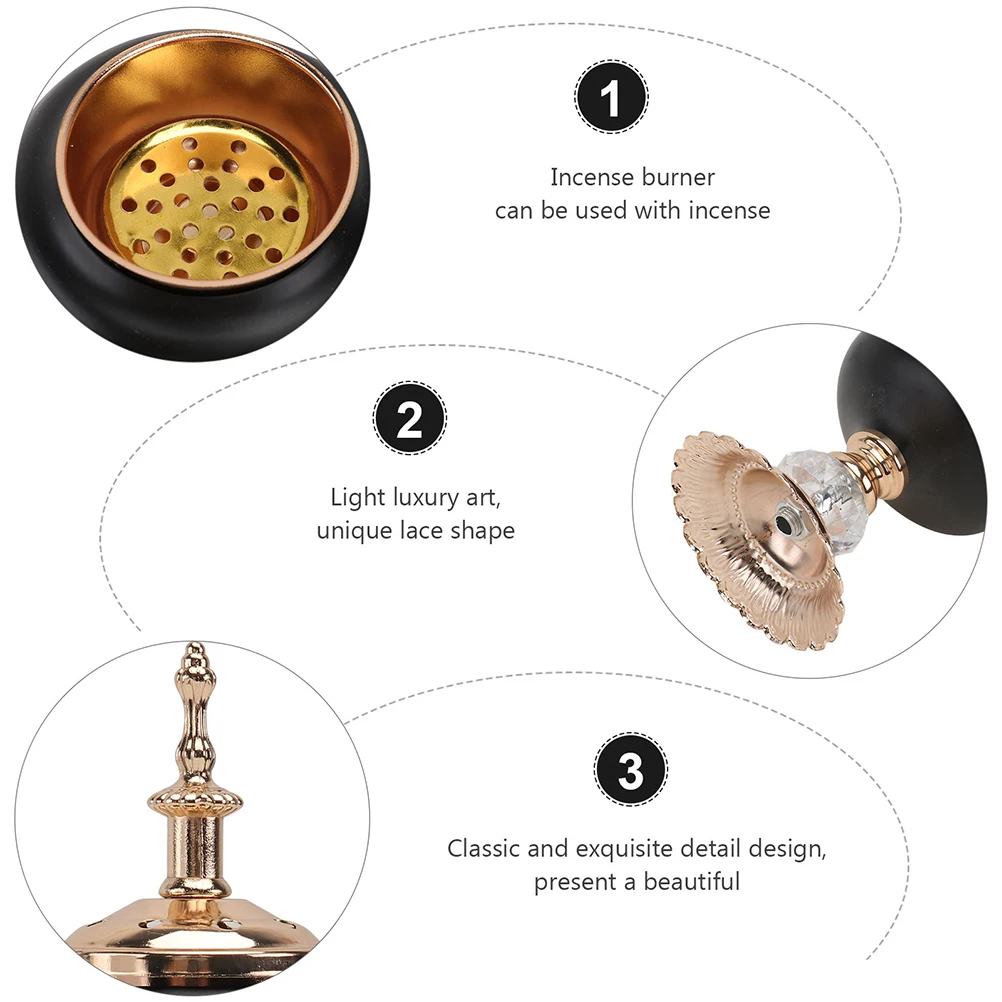 1

Incense burner
can be used with incense

2

Light luxury art,
unique lace shape

3

Classic and exquisite detail design,
present a beautiful