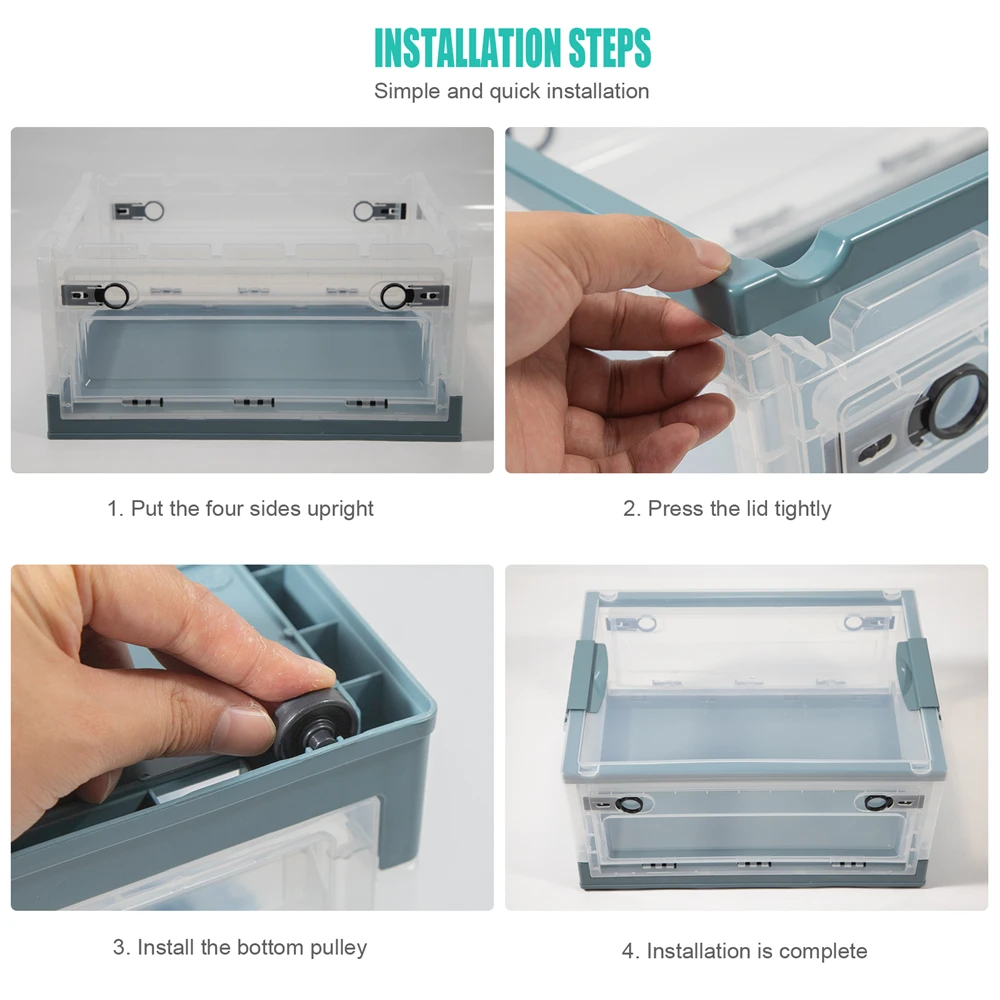 INSTALLATION STEPS
Simple and quick installation

1. Put the four sides upright

2. Press the lid tightly

3. Install the bottom pulley

4. Installation is complete