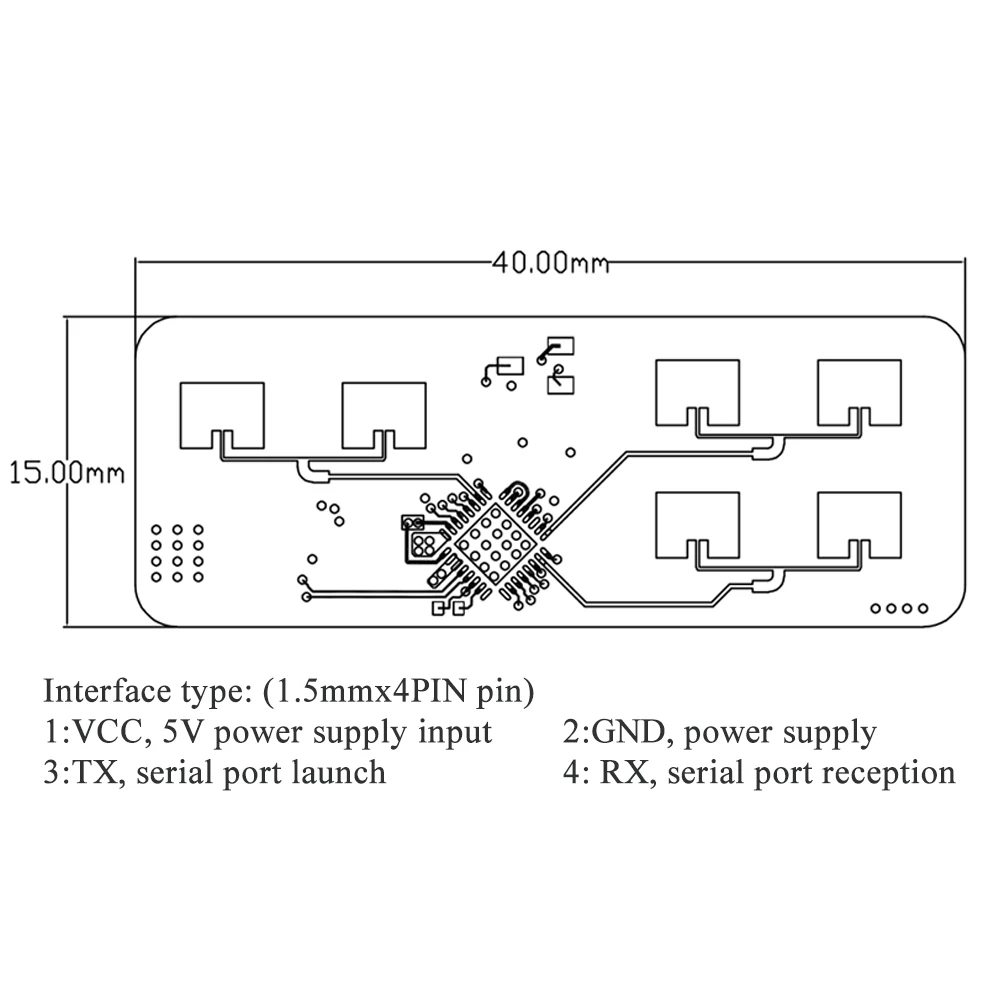 40.00mm

15.00mm

Interface type: (1.5mmx4PIN pin)

1:VCC, 5V power supply input

2:GND, power supply

3:TX, serial port launch

4: RX, serial port reception