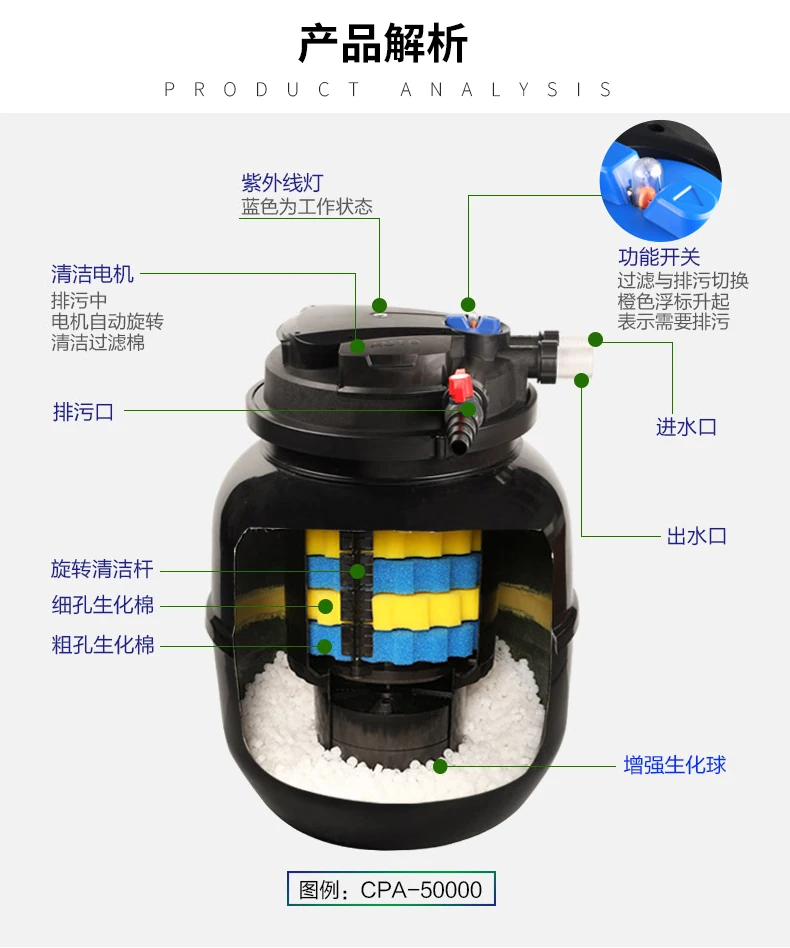 产品解析

PRODUCT ANALYSIS

紫外线灯
蓝色为工作状态

清洁电机
排污中
电机自动旋转
清洁过滤棉

功能开关
过滤与排污切换
橙色浮标升起
表示需要排污

排污口

进水口

出水口

旋转清洁杆

细孔生化棉

粗孔生化棉

增强生化球

图例：CPA-50000