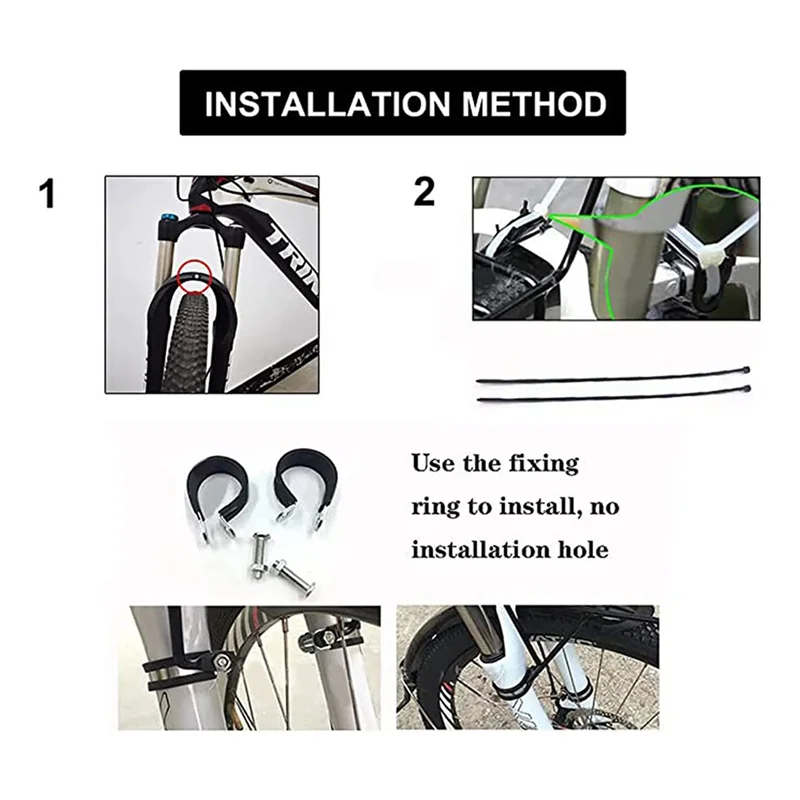 INSTALLATION METHOD

1

TRIN

2

Use the fixing ring to install, no installation hole